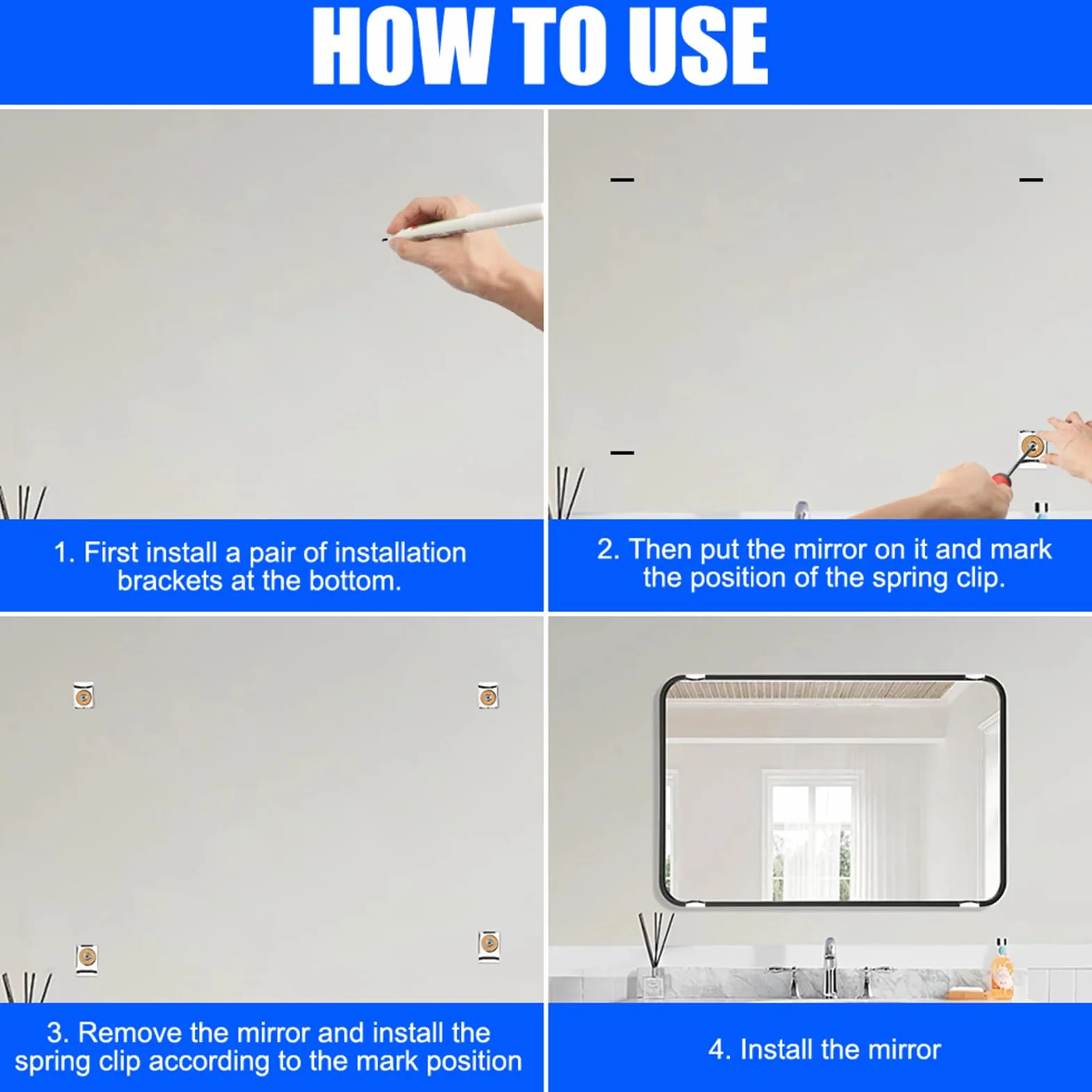 HOW TO USE

1. First install a pair of installation brackets at the bottom.

2. Then put the mirror on it and mark the position of the spring clip.

3. Remove the mirror and install the spring clip according to the mark position

4. Install the mirror