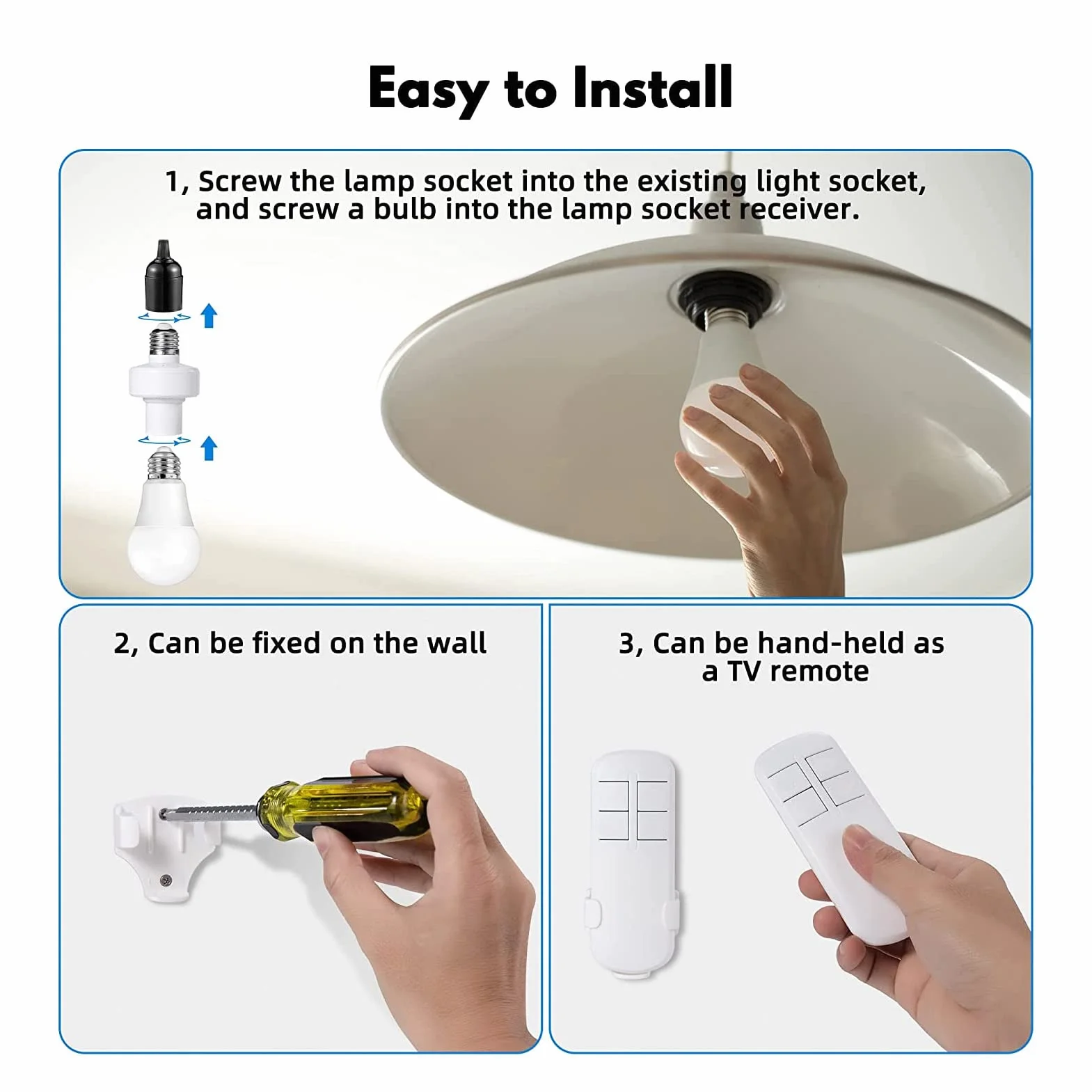 Easy to Install

1, Screw the lamp socket into the existing light socket, and screw a bulb into the lamp socket receiver.

2, Can be fixed on the wall

3, Can be hand-held as a TV remote