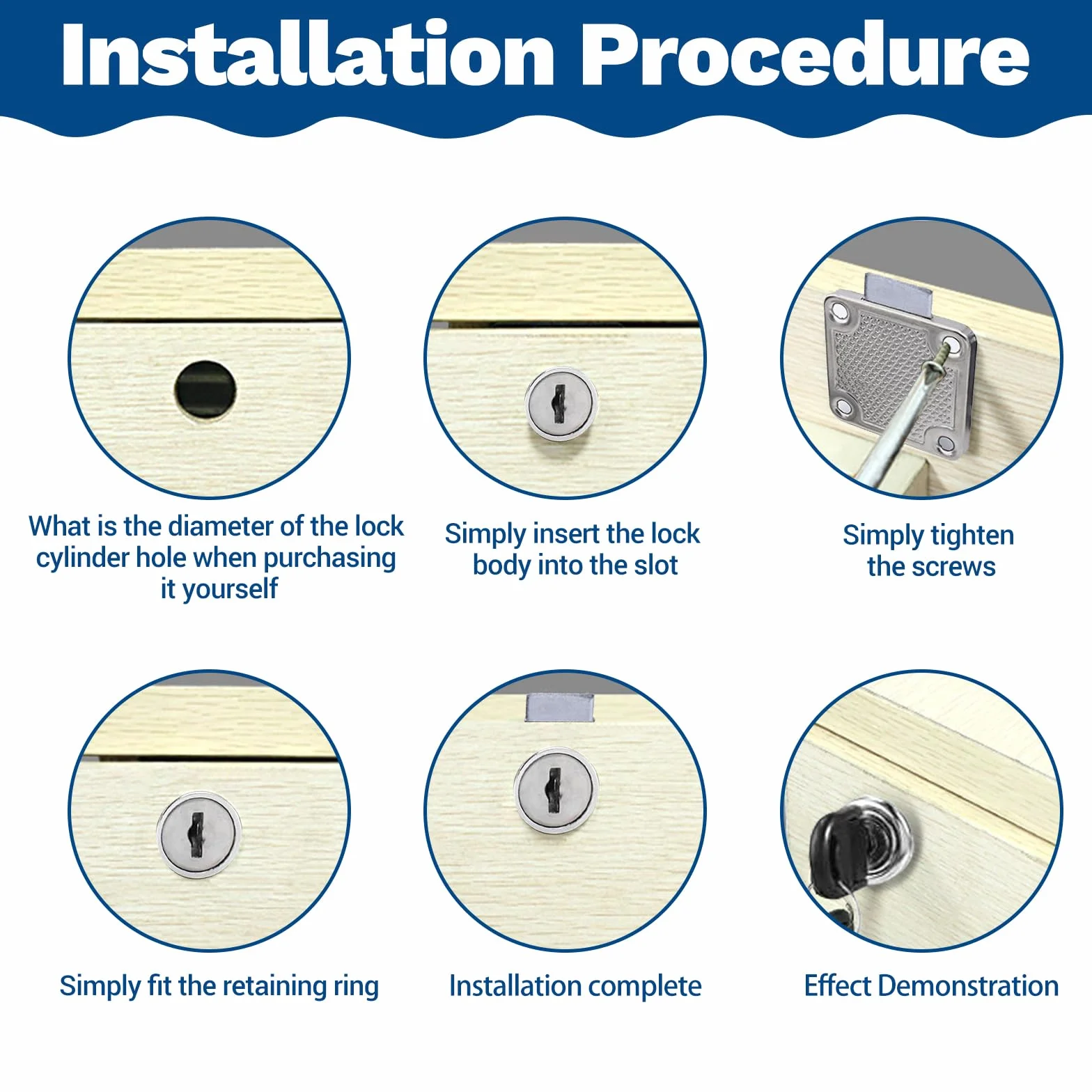 Installation Procedure

What is the diameter of the lock cylinder hole when purchasing it yourself

Simply insert the lock body into the slot

Simply tighten the screws

Simply fit the retaining ring

Installation complete

Effect Demonstration