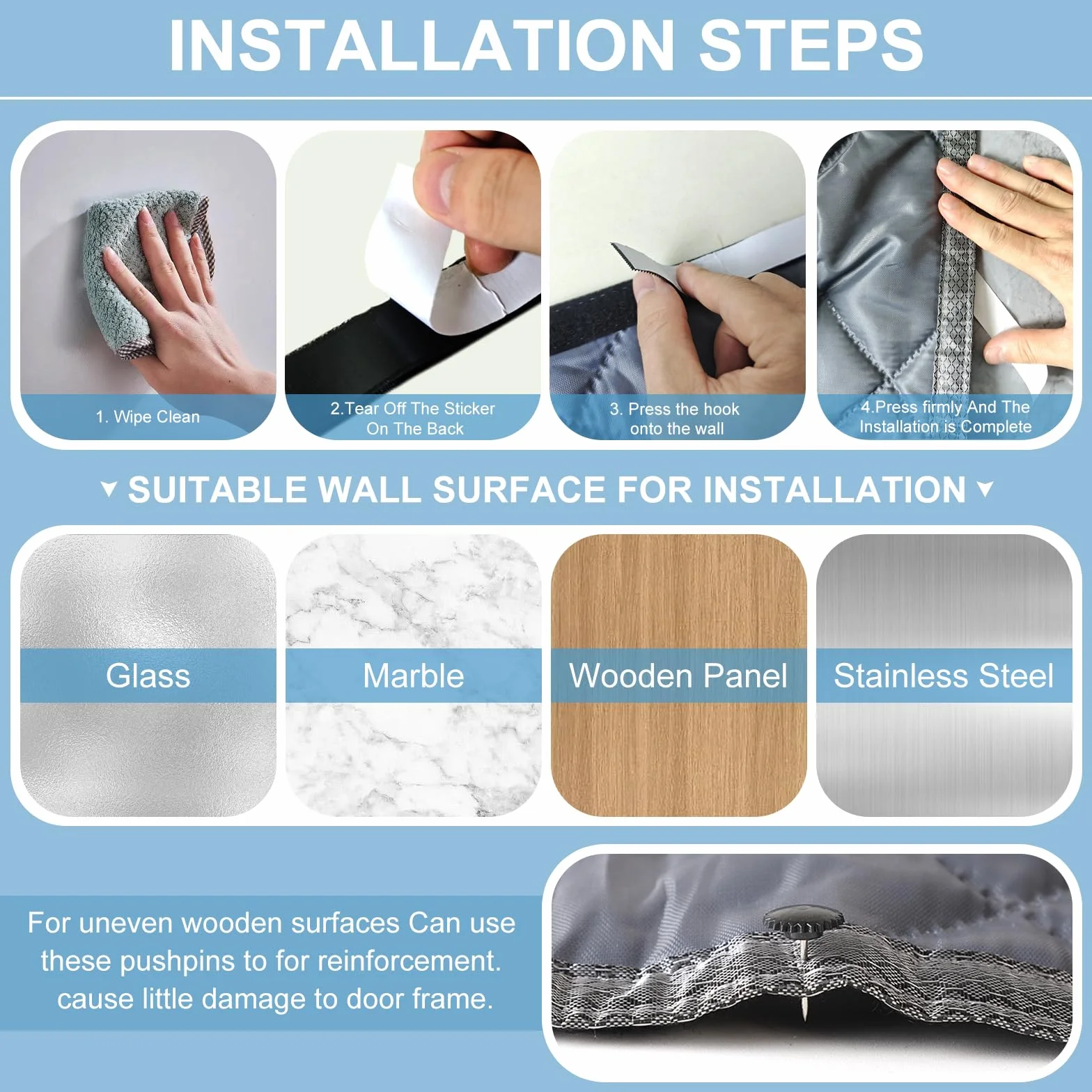 INSTALLATION STEPS

1. Wipe Clean

2.Tear Off The Sticker On The Back

3. Press the hook onto the wall

4.Press firmly And The Installation is Complete

SUITABLE WALL SURFACE FOR INSTALLATION

Glass

Marble

Wooden Panel

Stainless Steel

For uneven wooden surfaces Can use these pushpins to for reinforcement. cause little damage to door frame.