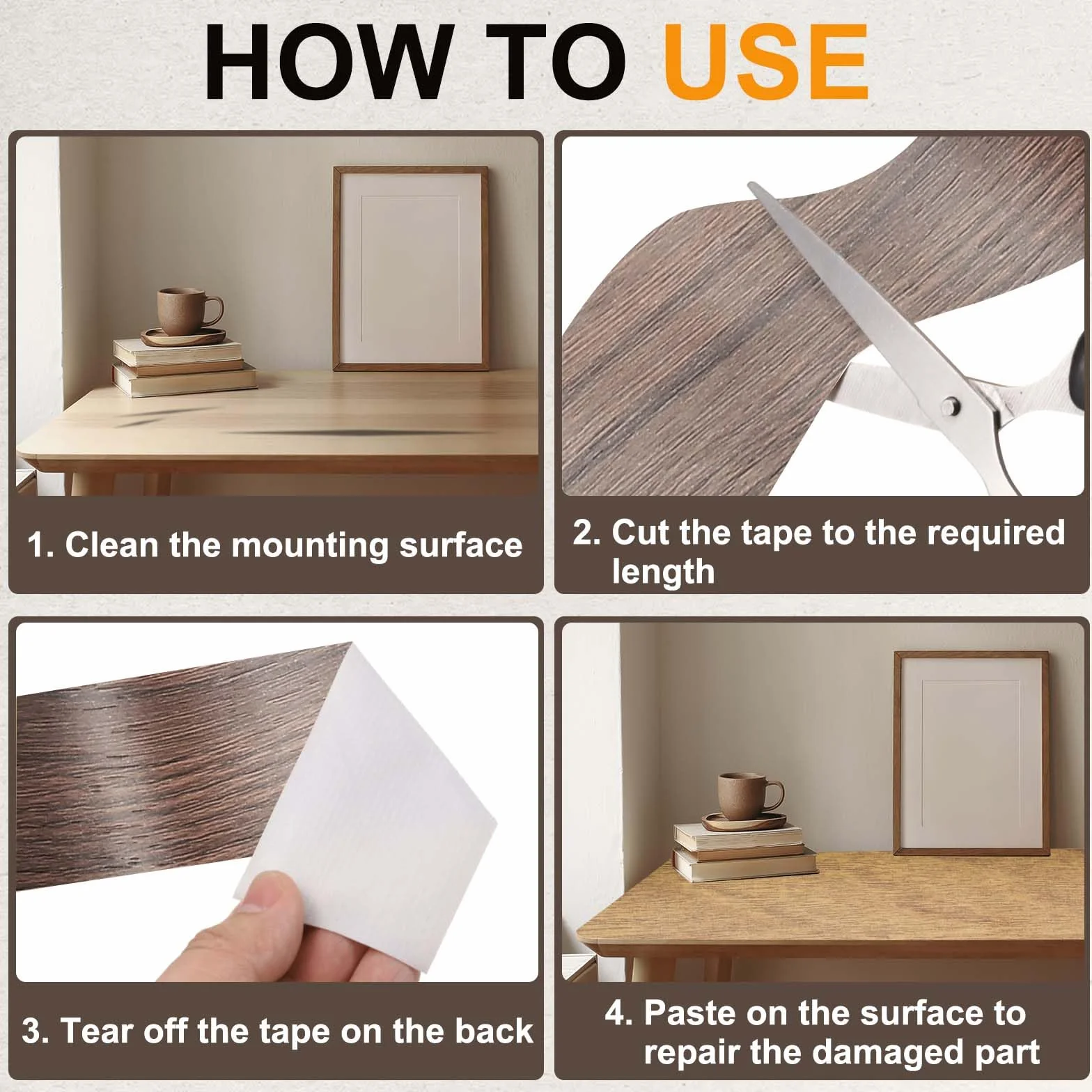 HOW TO USE

1. Clean the mounting surface

2. Cut the tape to the required length

3. Tear off the tape on the back

4. Paste on the surface to repair the damaged part