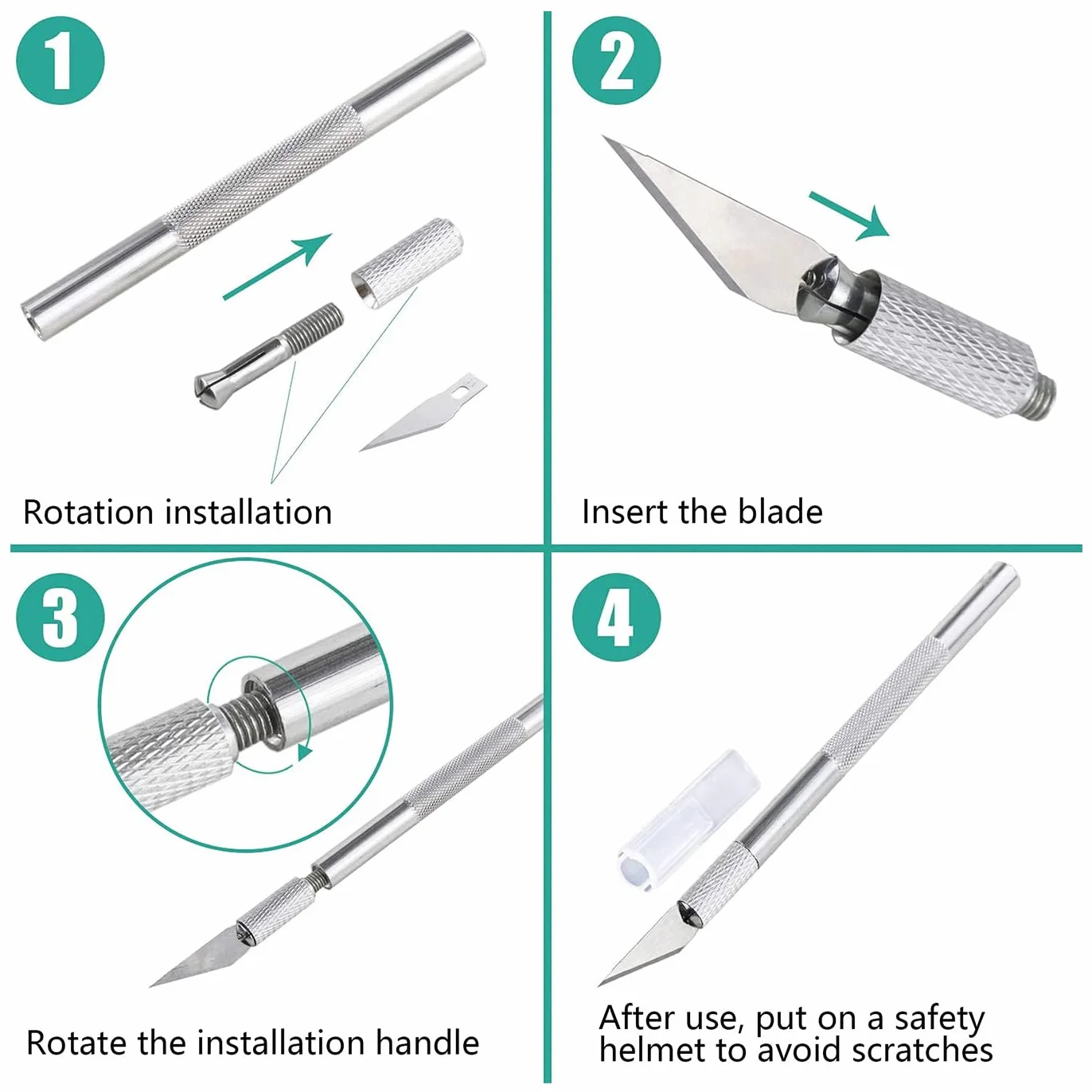 1

Rotation installation

2

Insert the blade

3

Rotate the installation handle

4

After use, put on a safety helmet to avoid scratches