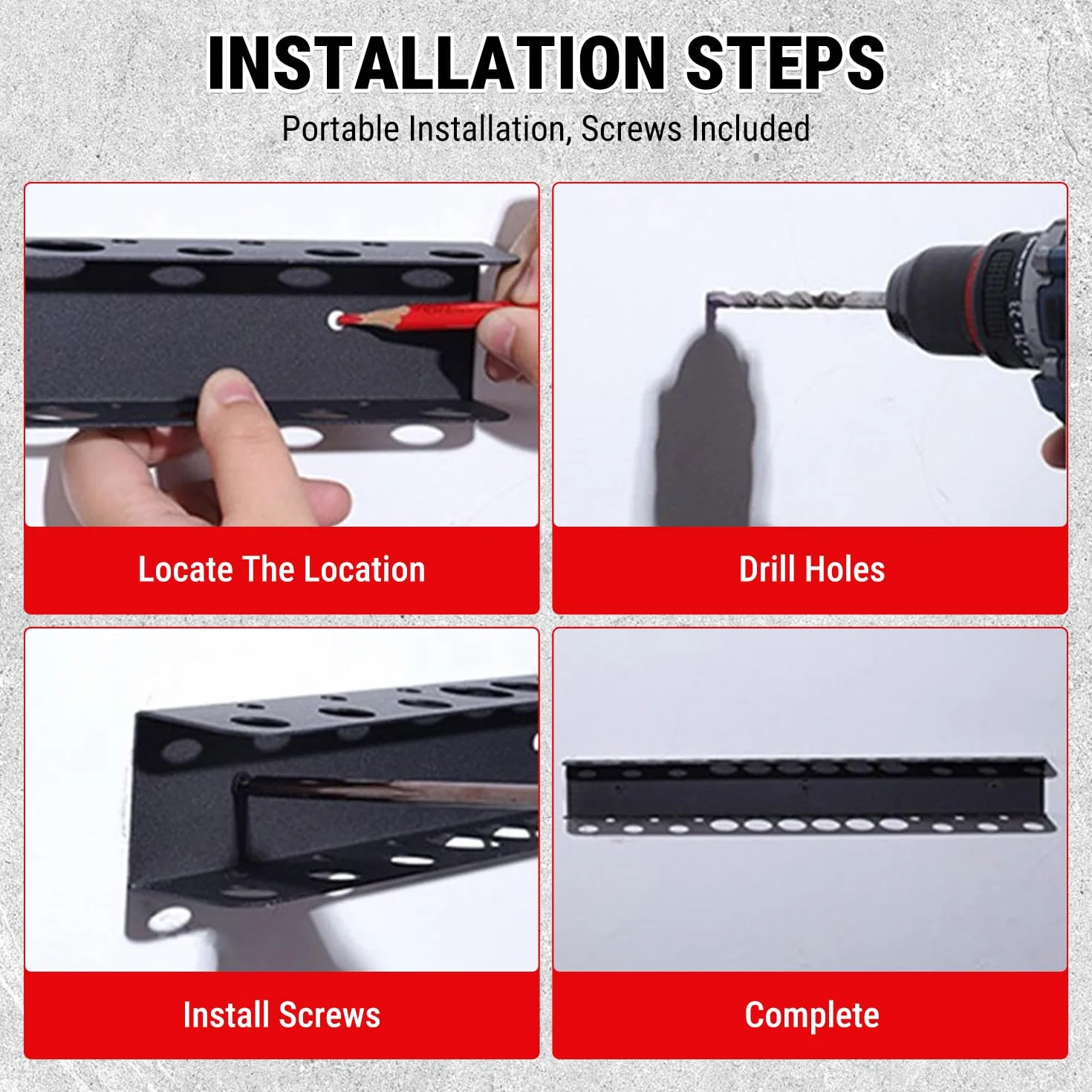 INSTALLATION STEPS
Portable Installation, Screws Included

Locate The Location

Drill Holes

Install Screws

Complete