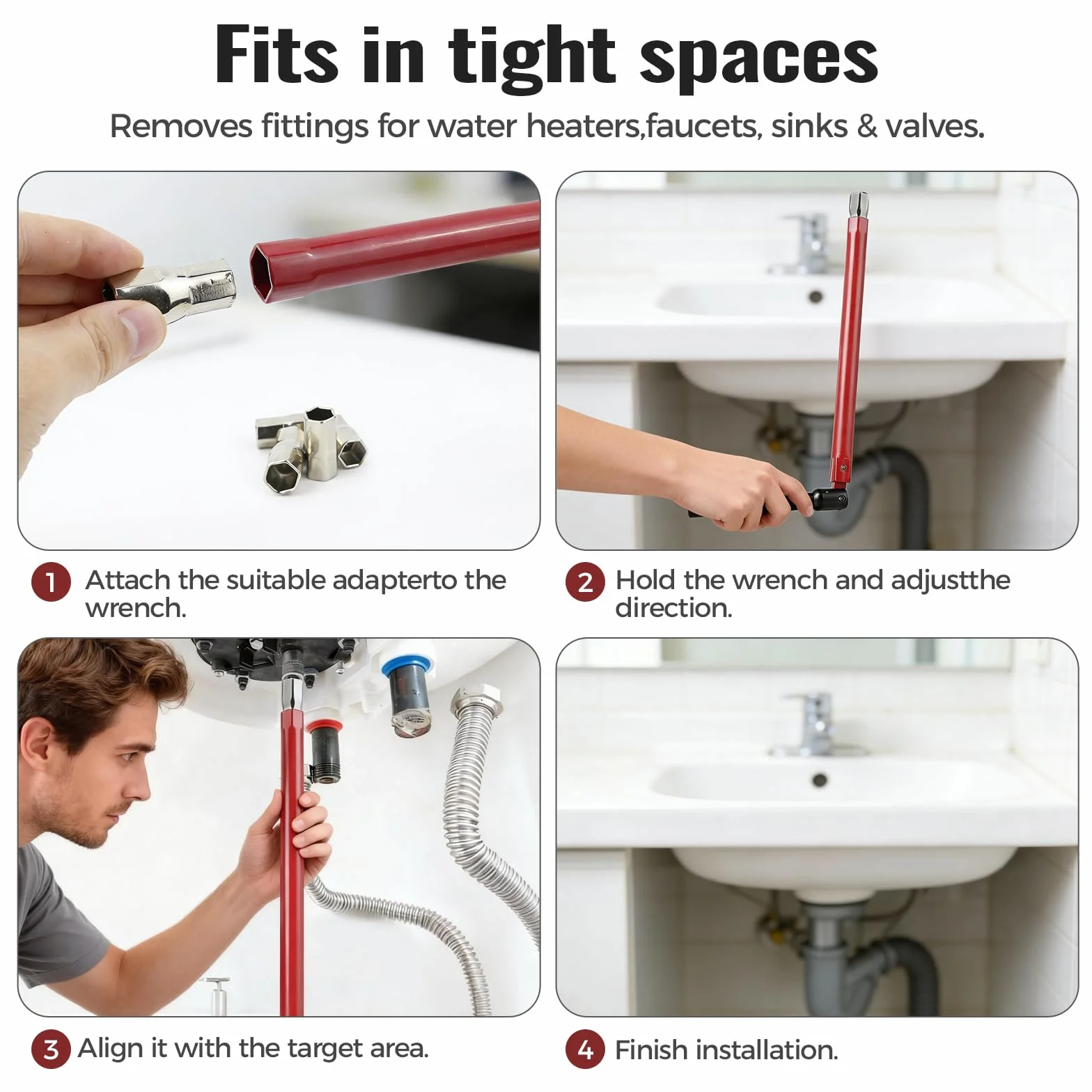 Fits in tight spaces

Removes fittings for water heaters,faucets, sinks & valves.

1 Attach the suitable adapterto the wrench.

2 Hold the wrench and adjustthe direction.

3 Align it with the target area.

4 Finish installation.