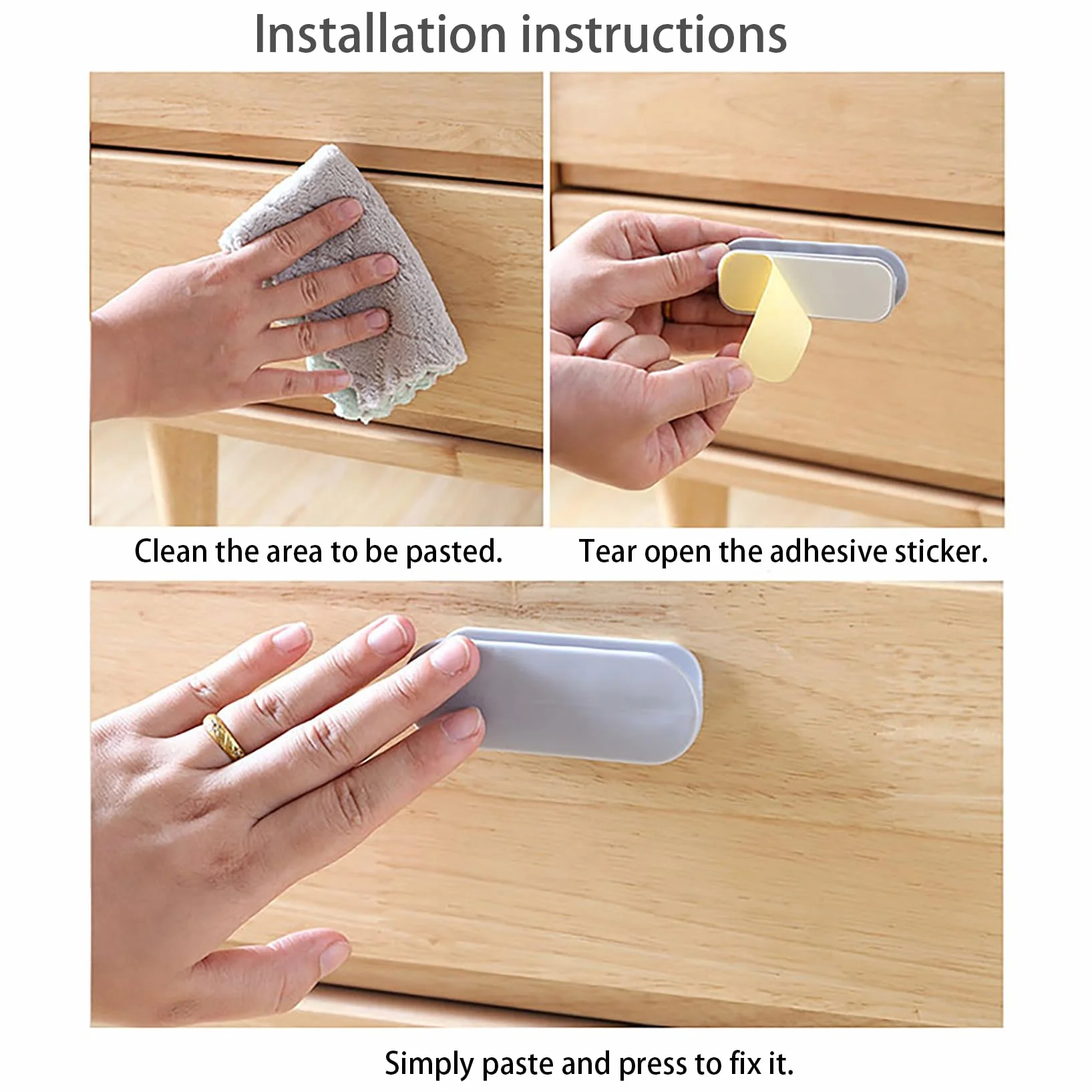 Installation instructions

Clean the area to be pasted.

Tear open the adhesive sticker.

Simply paste and press to fix it.