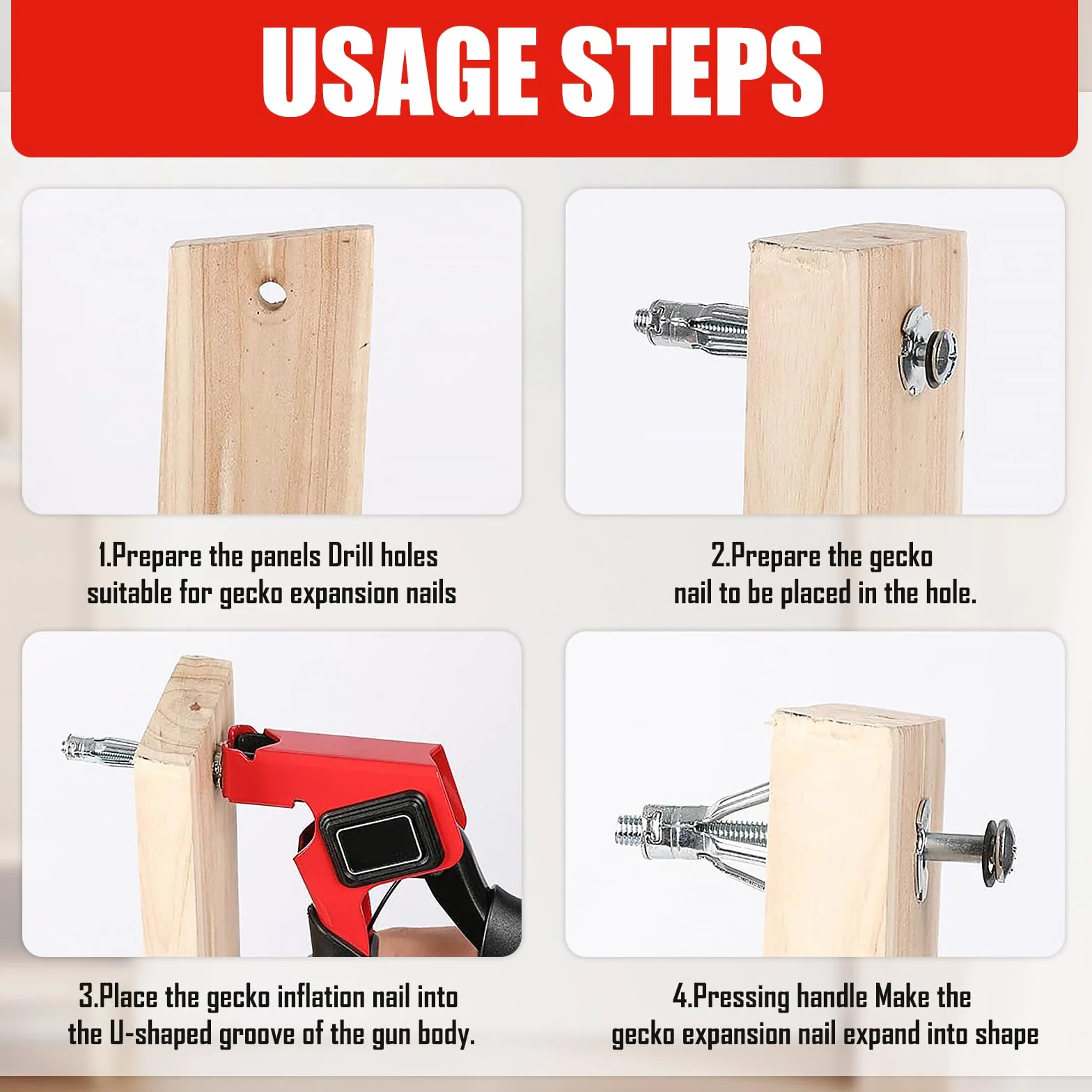 USAGE STEPS

1.Prepare the panels Drill holes suitable for gecko expansion nails

2.Prepare the gecko nail to be placed in the hole.

3.Place the gecko inflation nail into the U-shaped groove of the gun body.

4.Pressing handle Make the gecko expansion nail expand into shape