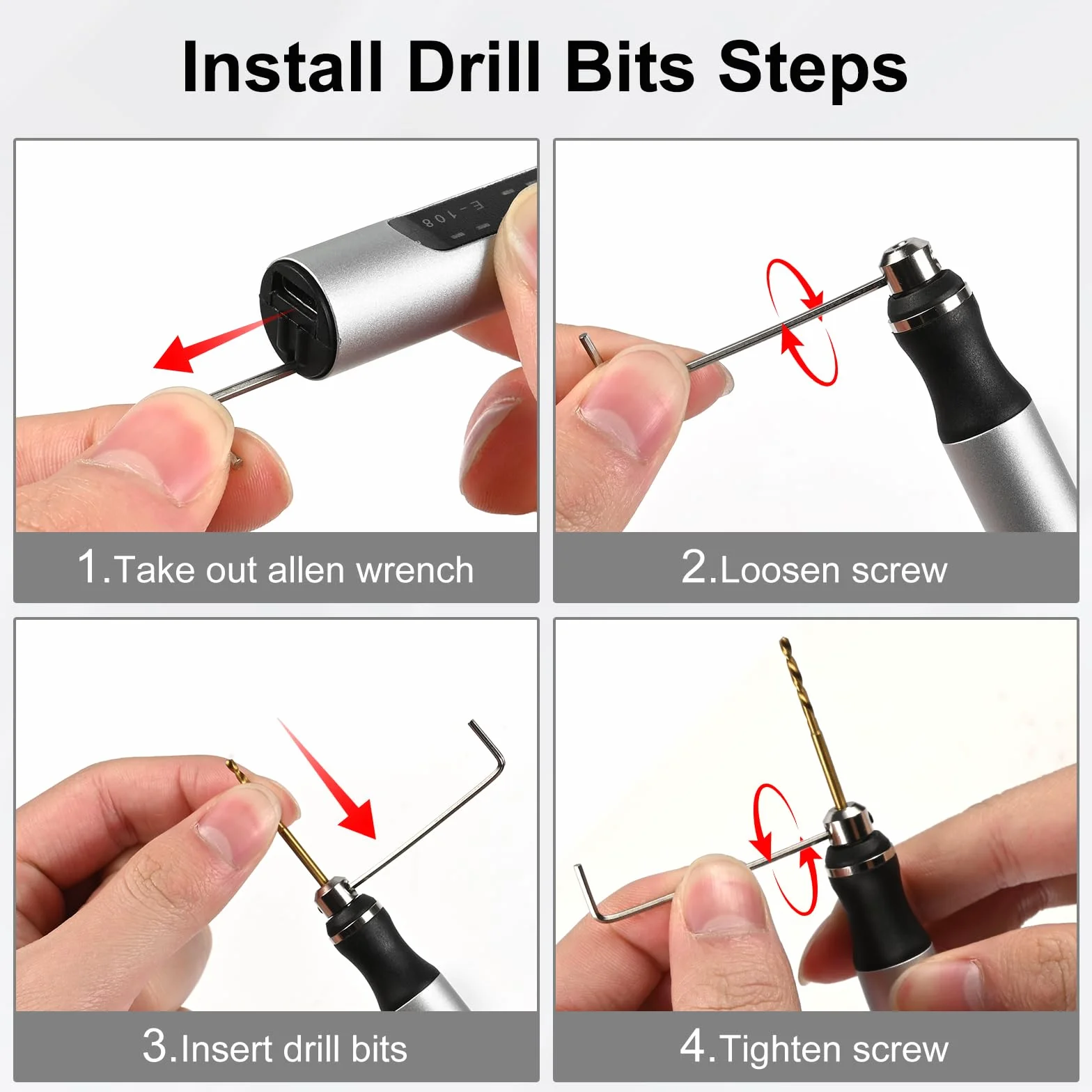 Install Drill Bits Steps

E-108

1.Take out allen wrench

2.Loosen screw

3.Insert drill bits

4.Tighten screw