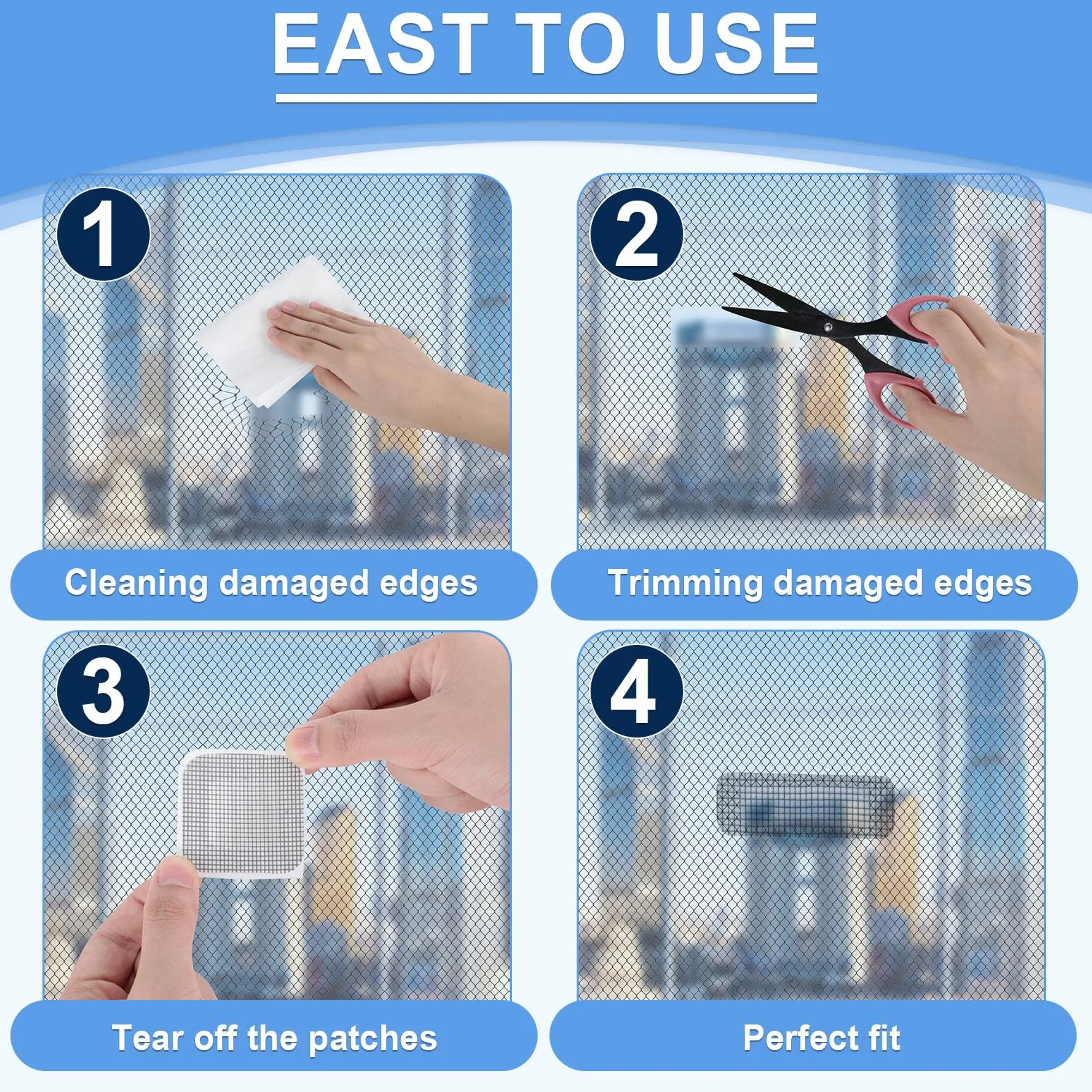 EAST TO USE

1

Cleaning damaged edges

2

Trimming damaged edges

3

Tear off the patches

4

Perfect fit