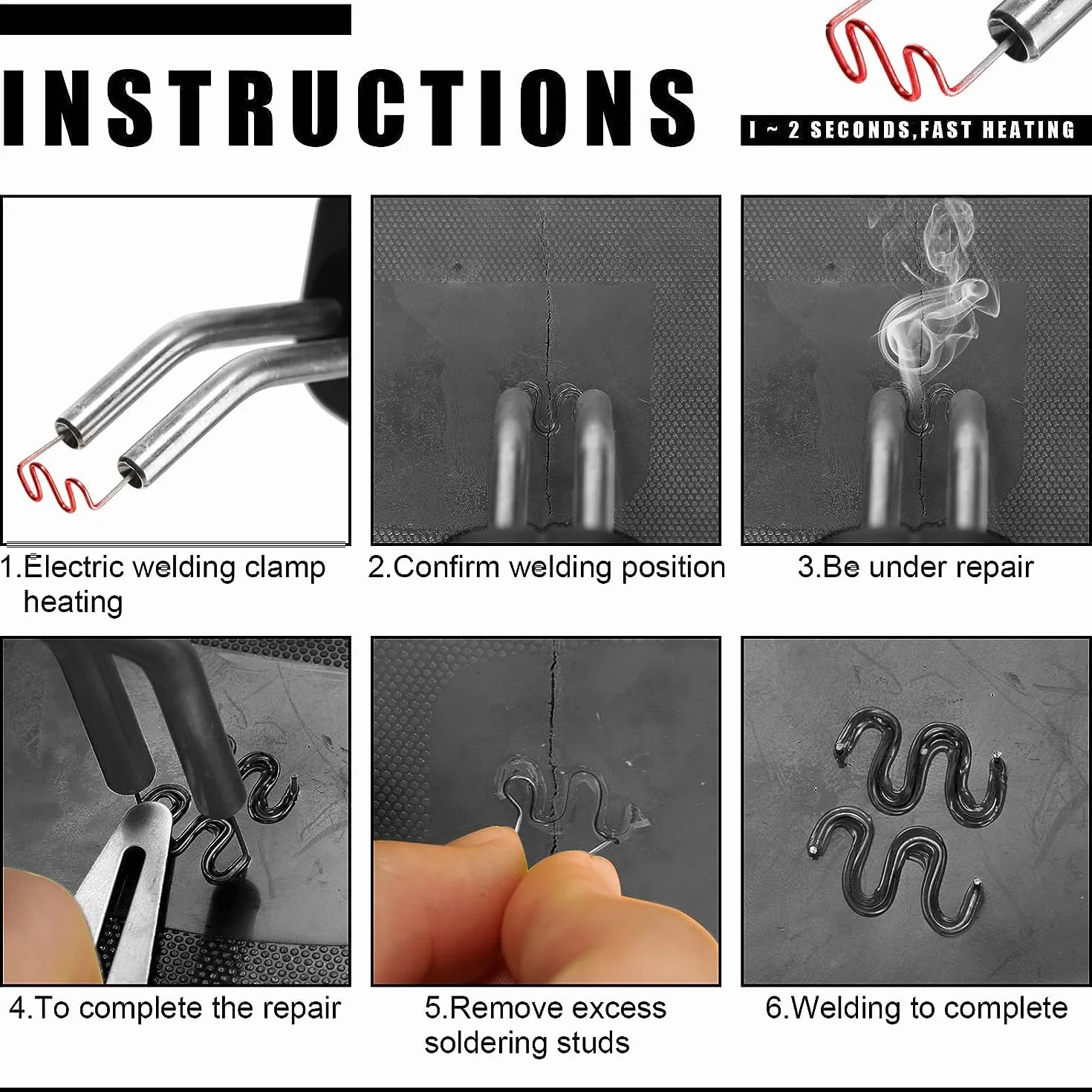 INSTRUCTIONS

1 ~ 2 SECONDS,FAST HEATING

1.Electric welding clamp heating

2.Confirm welding position

3.Be under repair

4.To complete the repair

5.Remove excess soldering studs

6.Welding to complete