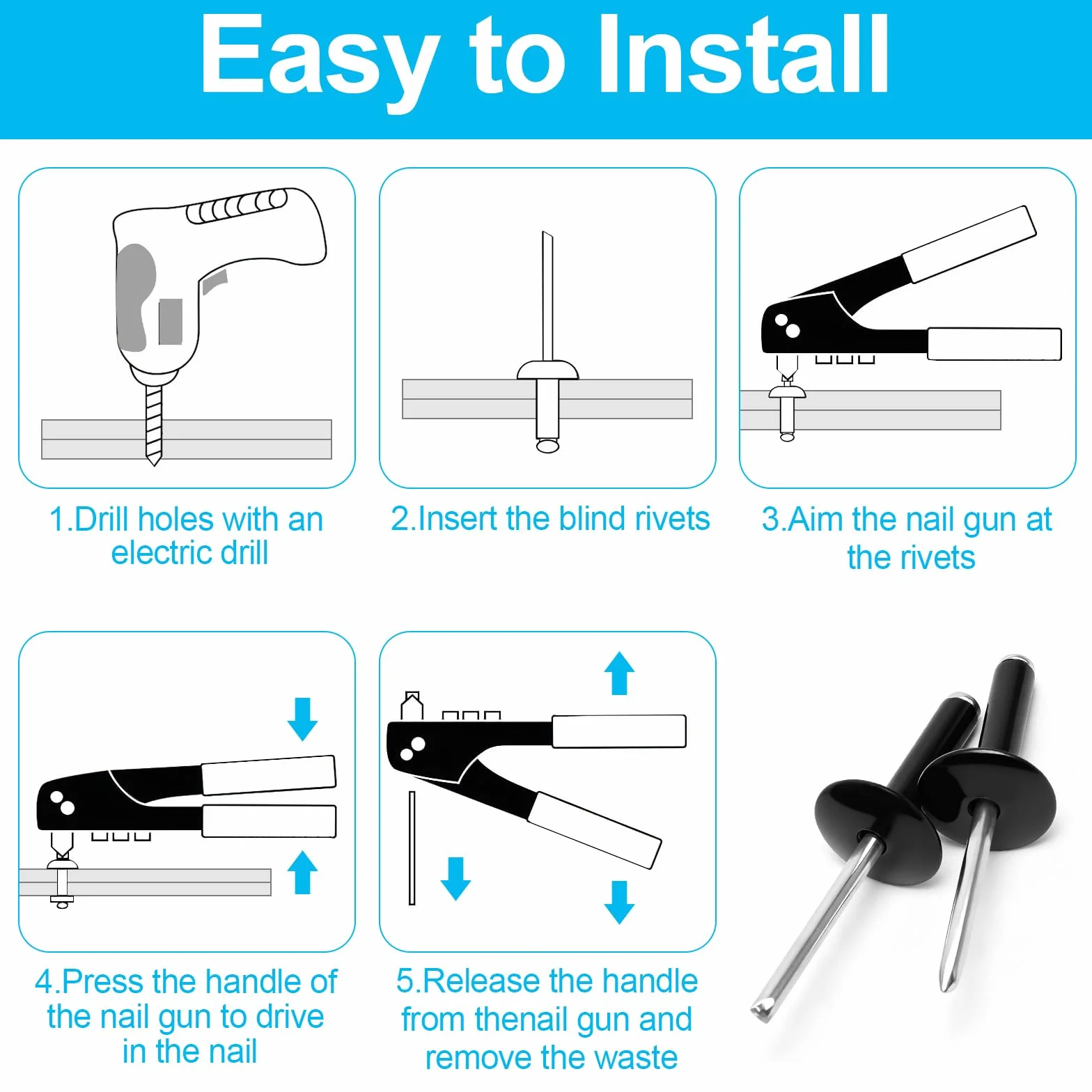 Easy to Install

1.Drill holes with an electric drill

2.Insert the blind rivets

3.Aim the nail gun at the rivets

4.Press the handle of the nail gun to drive in the nail

5.Release the handle from thenail gun and remove the waste