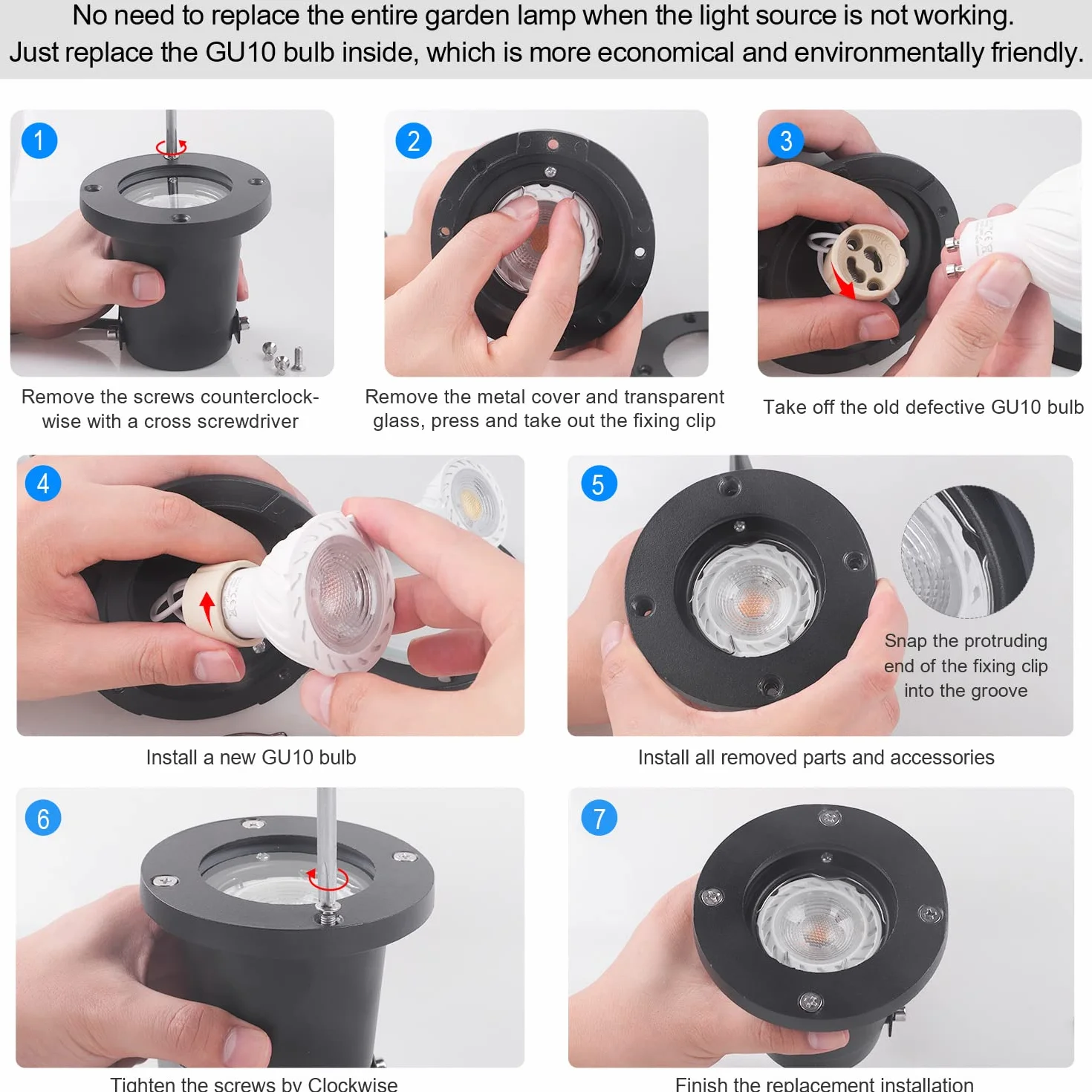 No need to replace the entire garden lamp when the light source is not working. Just replace the GU10 bulb inside, which is more economical and environmentally friendly.

1

Remove the screws counterclockwise with a cross screwdriver

2

Remove the metal cover and transparent glass, press and take out the fixing clip

3

Take off the old defective GU10 bulb

4

Install a new GU10 bulb

5

Snap the protruding end of the fixing clip into the groove

Install all removed parts and accessories

6

Tighten the screws by Clockwise

7

Finish the replacement installation