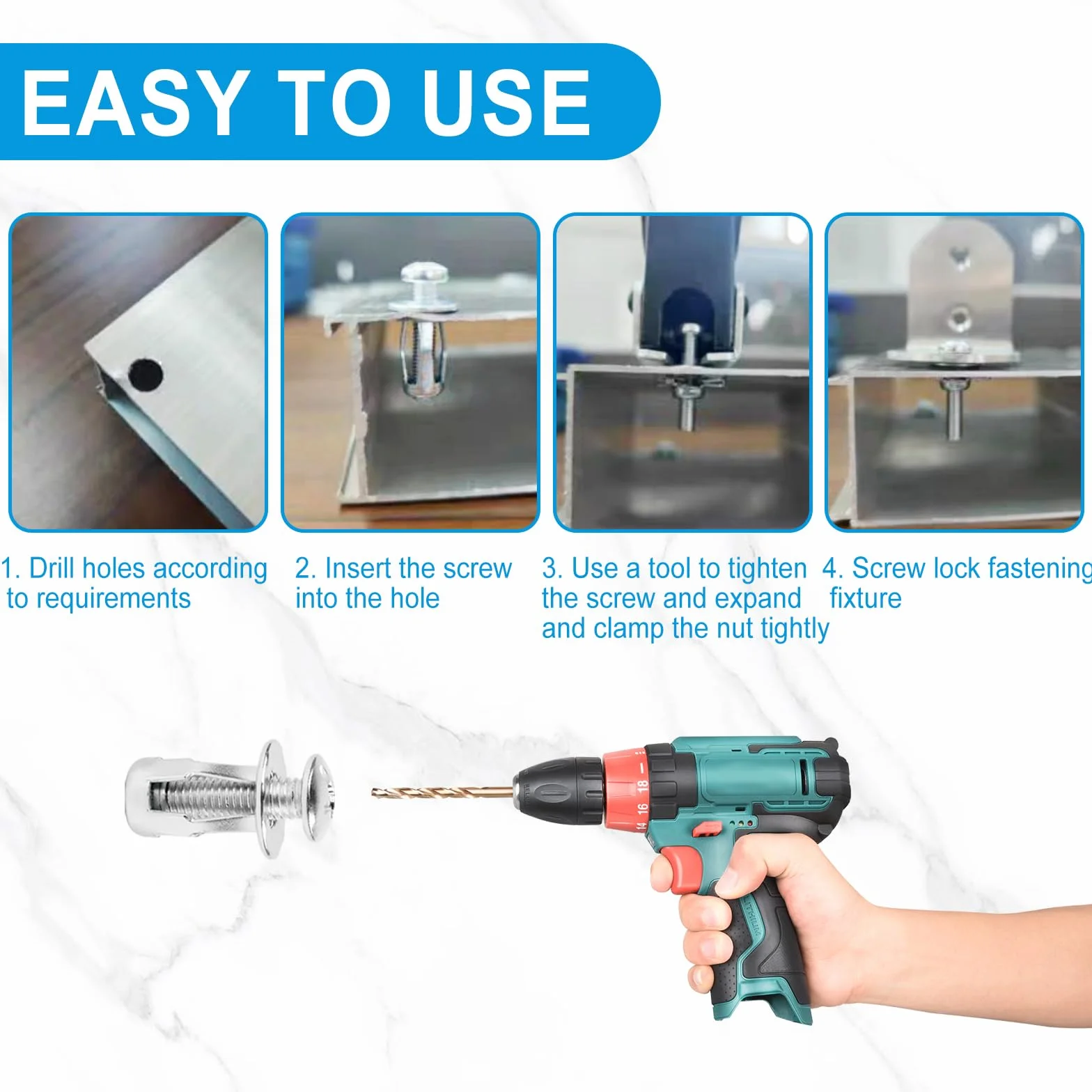 EASY TO USE

1. Drill holes according to requirements

2. Insert the screw into the hole

3. Use a tool to tighten the screw and expand and clamp the nut tightly

4. Screw lock fastening fixture

14 16 18