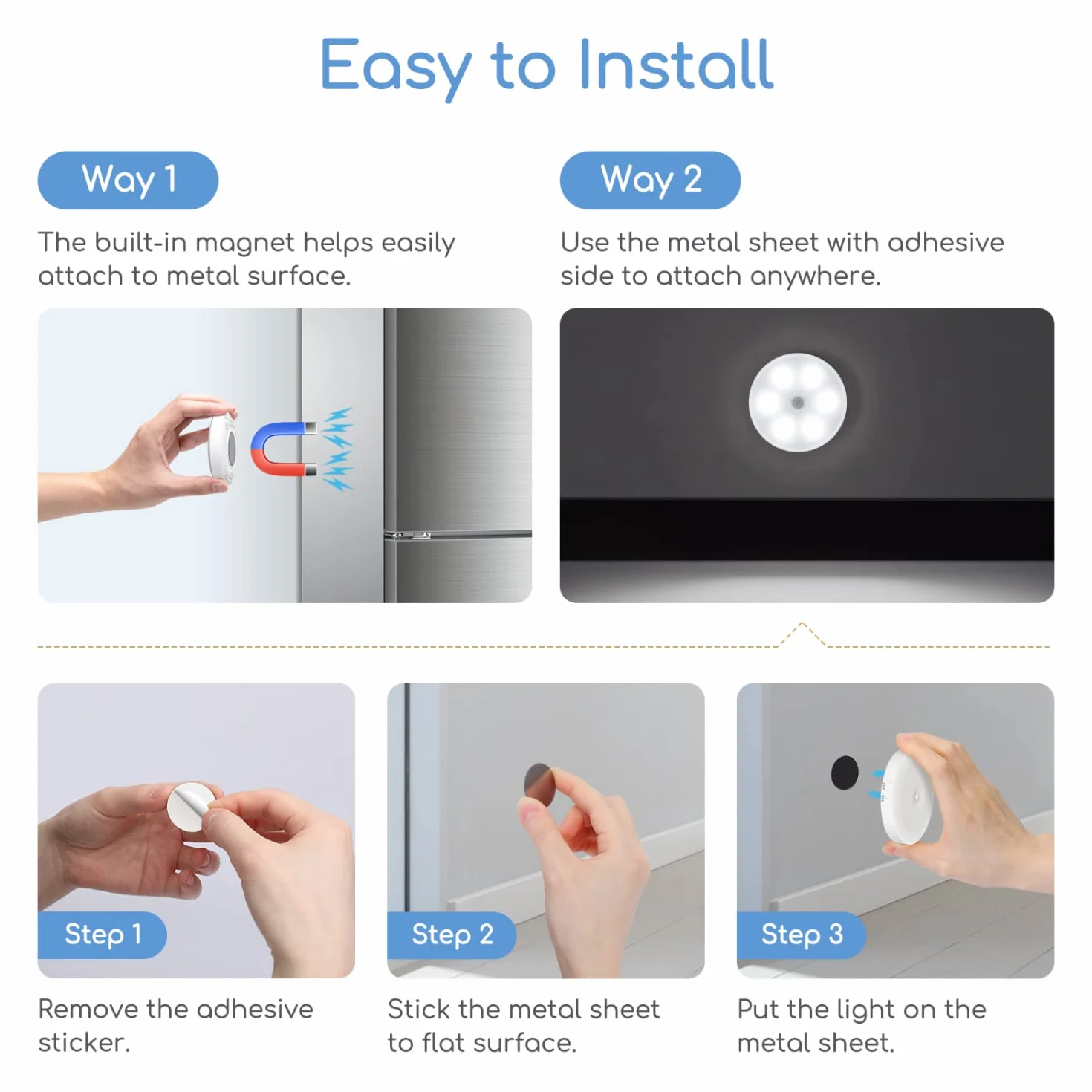 Easy to Install

Way 1

The built-in magnet helps easily attach to metal surface.

Way 2

Use the metal sheet with adhesive side to attach anywhere.

Step 1

Remove the adhesive sticker.

Step 2

Stick the metal sheet to flat surface.

Step 3

Put the light on the metal sheet.