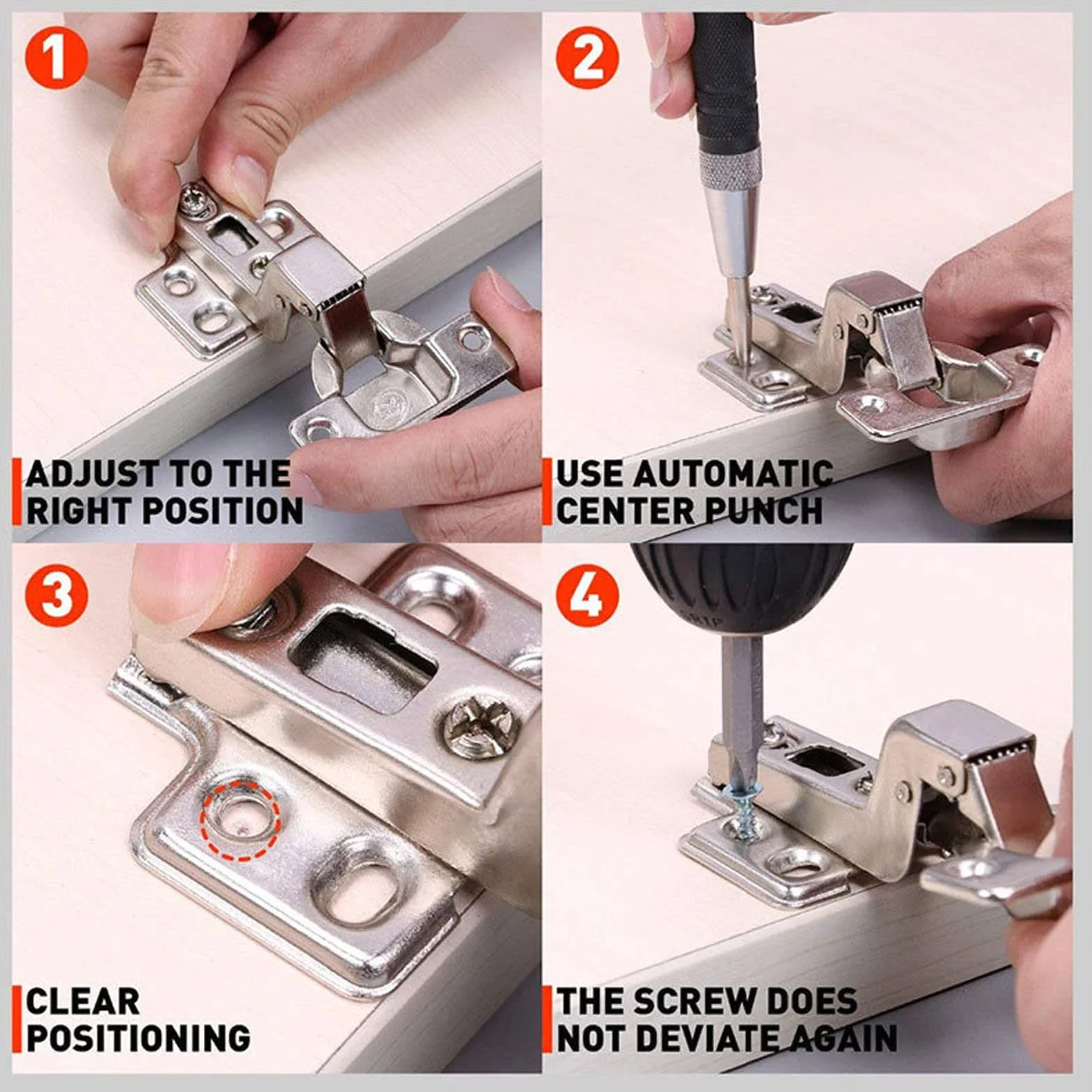 1

ADJUST TO THE RIGHT POSITION

2

USE AUTOMATIC CENTER PUNCH

3

CLEAR POSITIONING

4

THE SCREW DOES NOT DEVIATE AGAIN