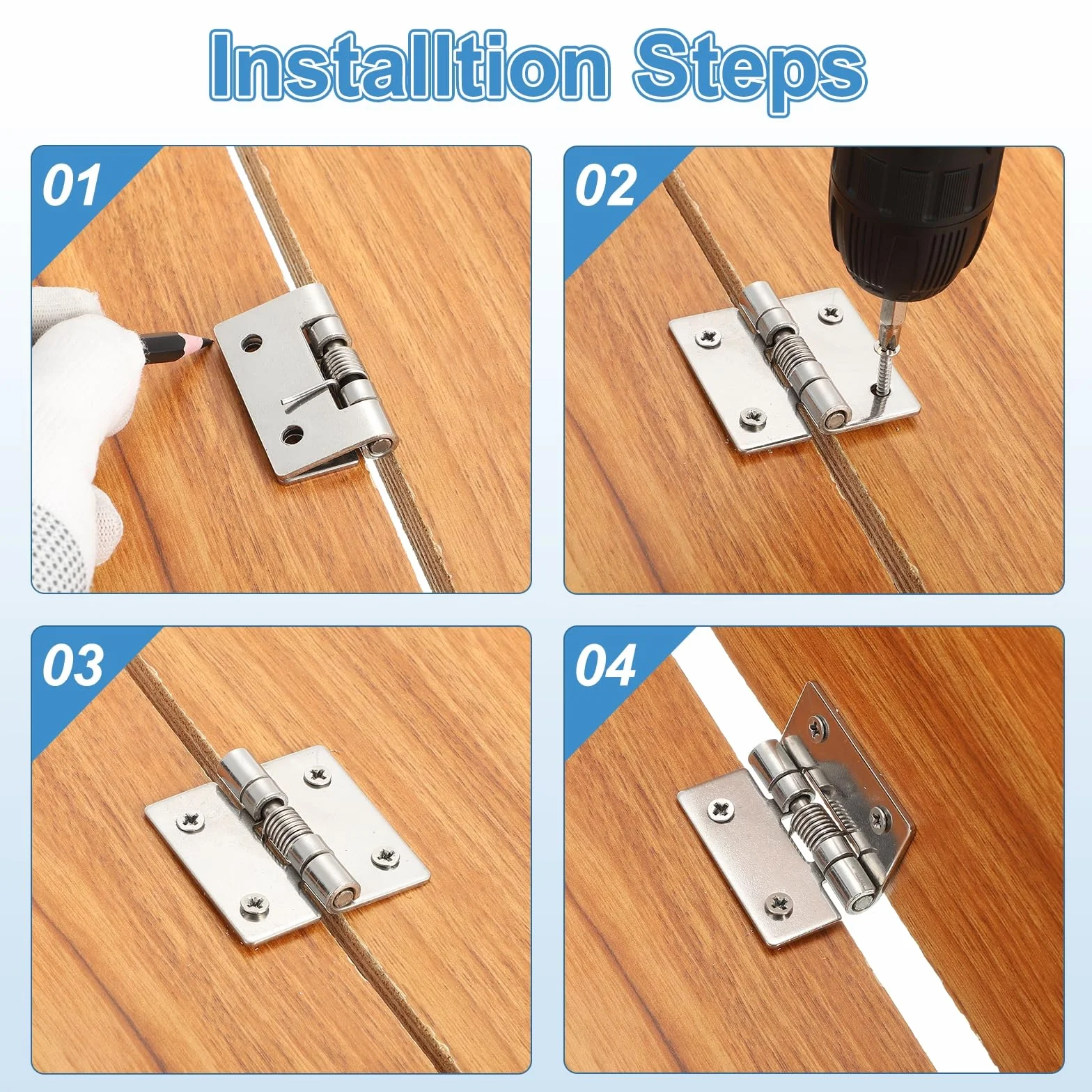 Installtion Steps

01

02

03

04