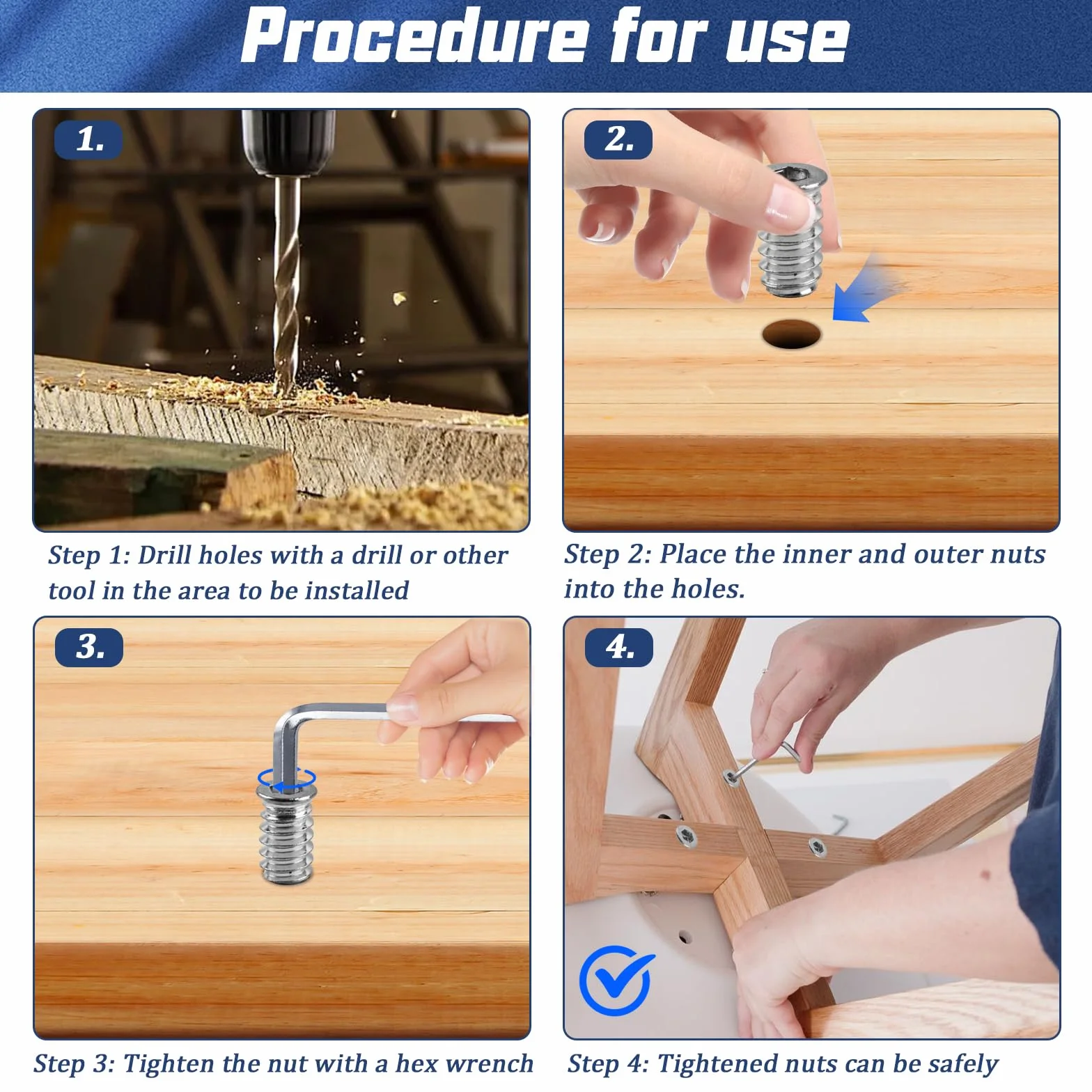 Procedure for use

1.

Step 1: Drill holes with a drill or other tool in the area to be installed

2.

Step 2: Place the inner and outer nuts into the holes.

3.

Step 3: Tighten the nut with a hex wrench

4.

Step 4: Tightened nuts can be safely