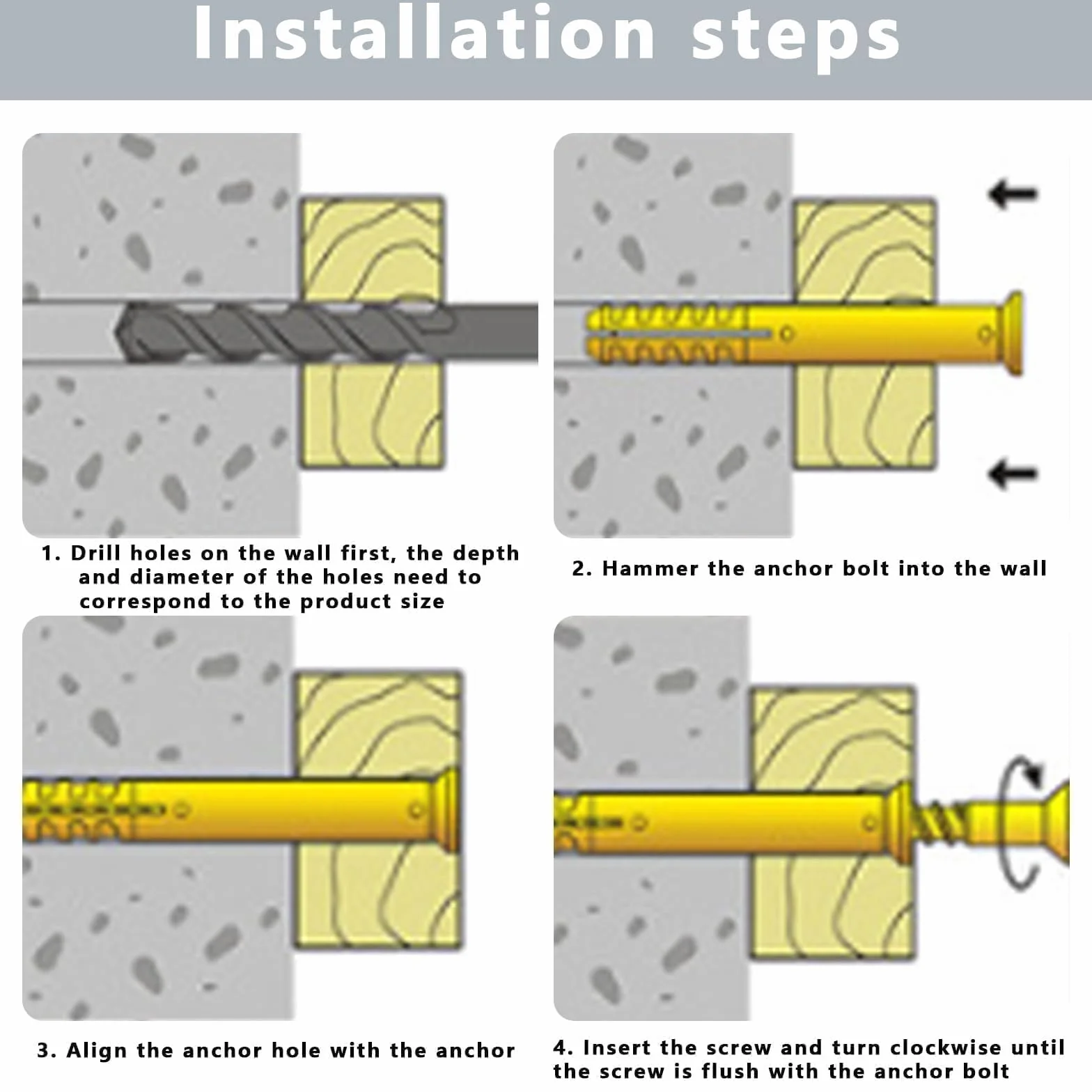 Installation steps

1. Drill holes on the wall first, the depth and diameter of the holes need to correspond to the product size

2. Hammer the anchor bolt into the wall

3. Align the anchor hole with the anchor

4. Insert the screw and turn clockwise until the screw is flush with the anchor bolt