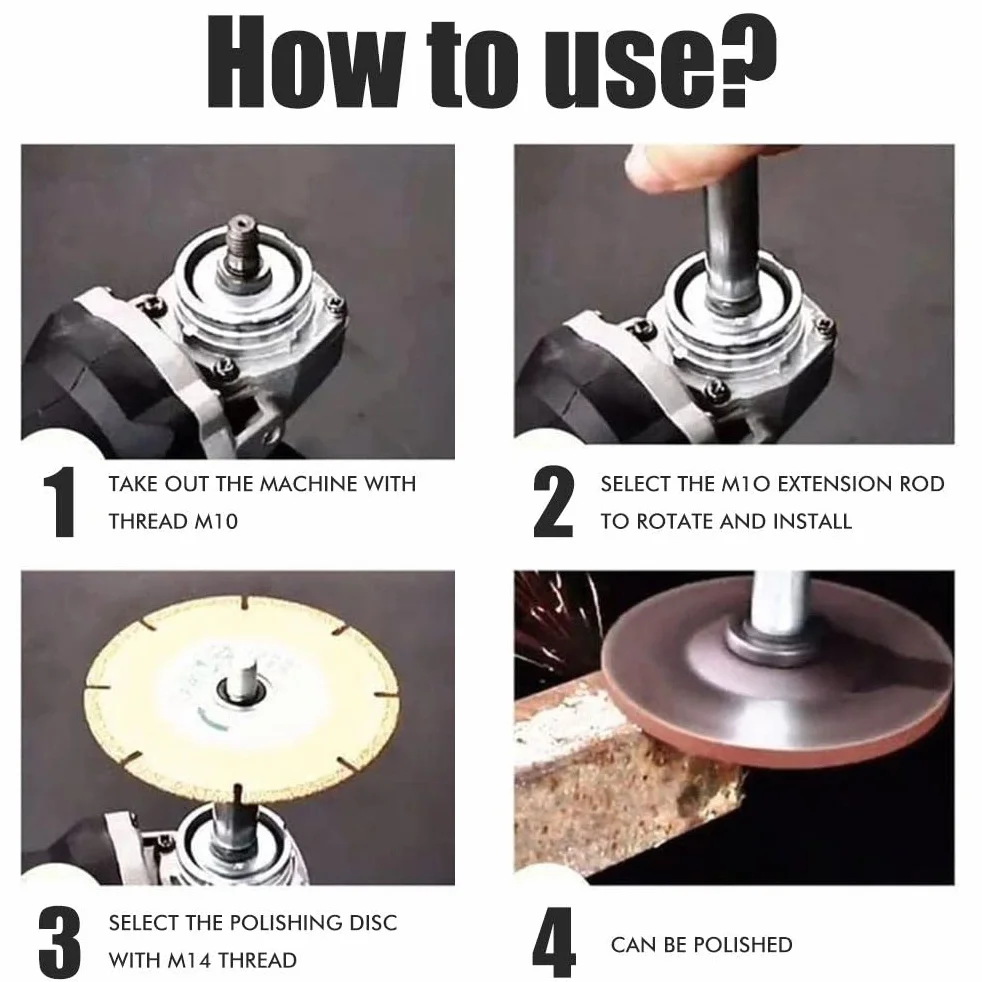 How to use?

1 TAKE OUT THE MACHINE WITH THREAD M10

2 SELECT THE M10 EXTENSION ROD TO ROTATE AND INSTALL

3 SELECT THE POLISHING DISC WITH M14 THREAD

4 CAN BE POLISHED