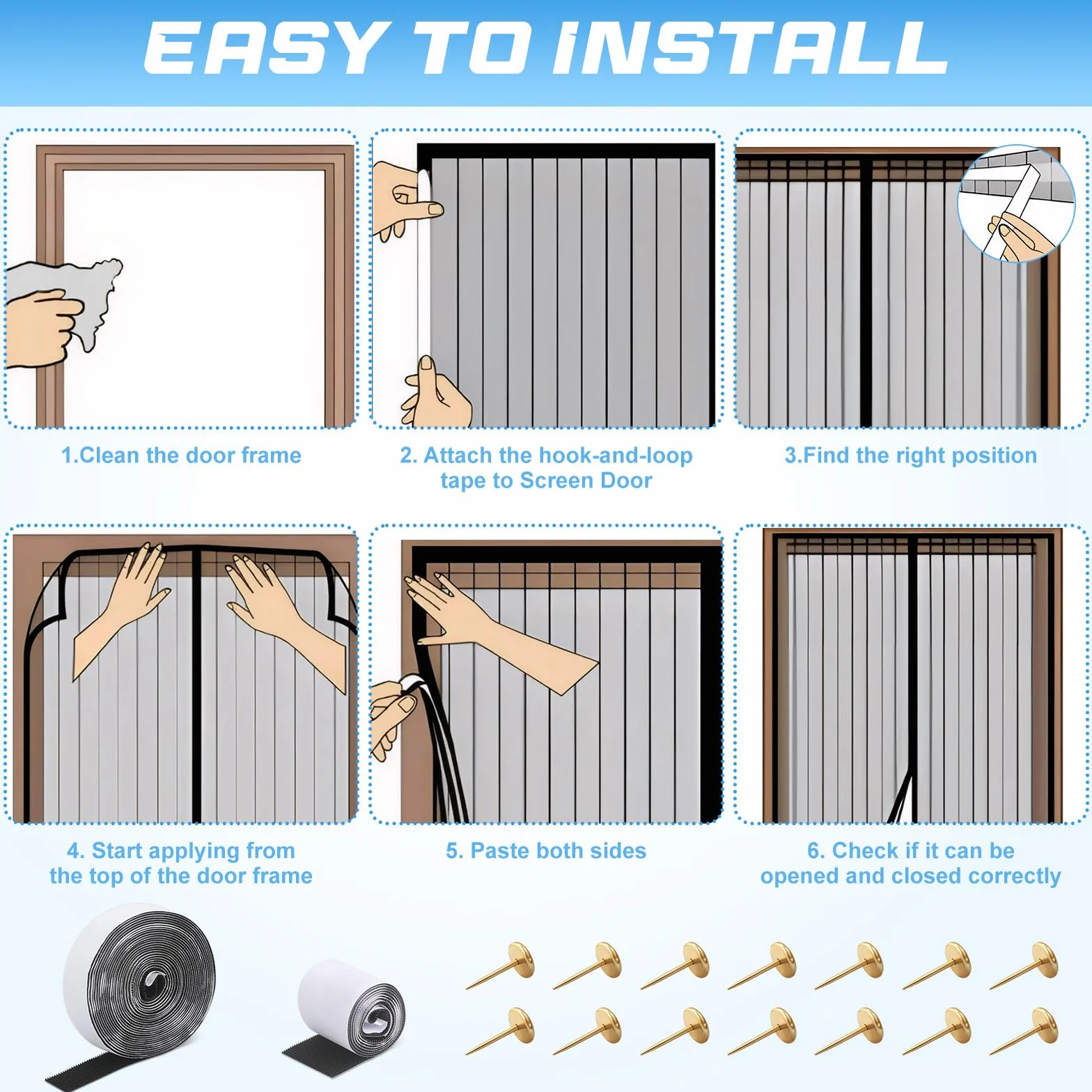 EASY TO INSTALL

1.Clean the door frame

2. Attach the hook-and-loop tape to Screen Door

3.Find the right position

4. Start applying from the top of the door frame

5. Paste both sides

6. Check if it can be opened and closed correctly