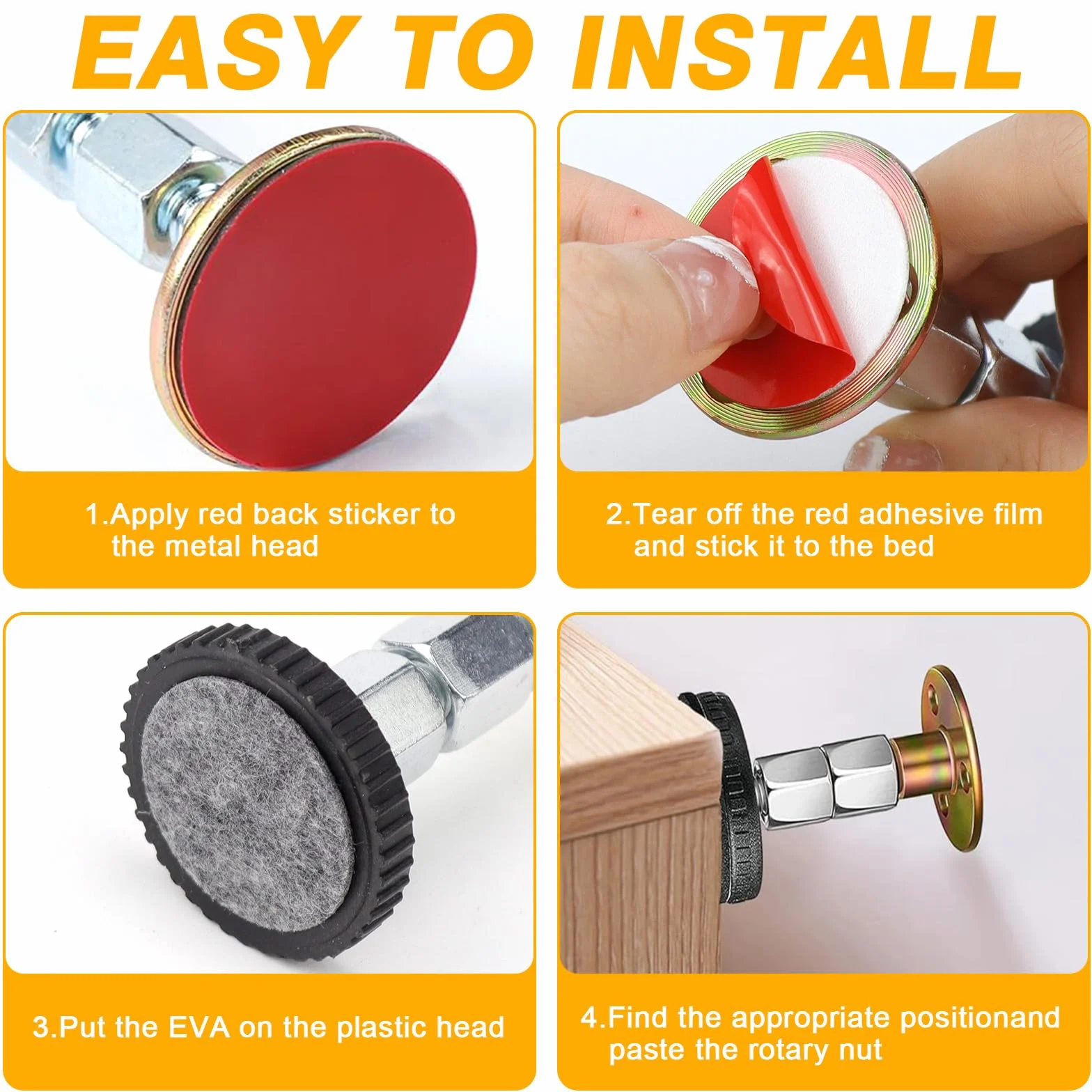 EASY TO INSTALL

1.Apply red back sticker to the metal head

2.Tear off the red adhesive film and stick it to the bed

3.Put the EVA on the plastic head

4.Find the appropriate positionand paste the rotary nut