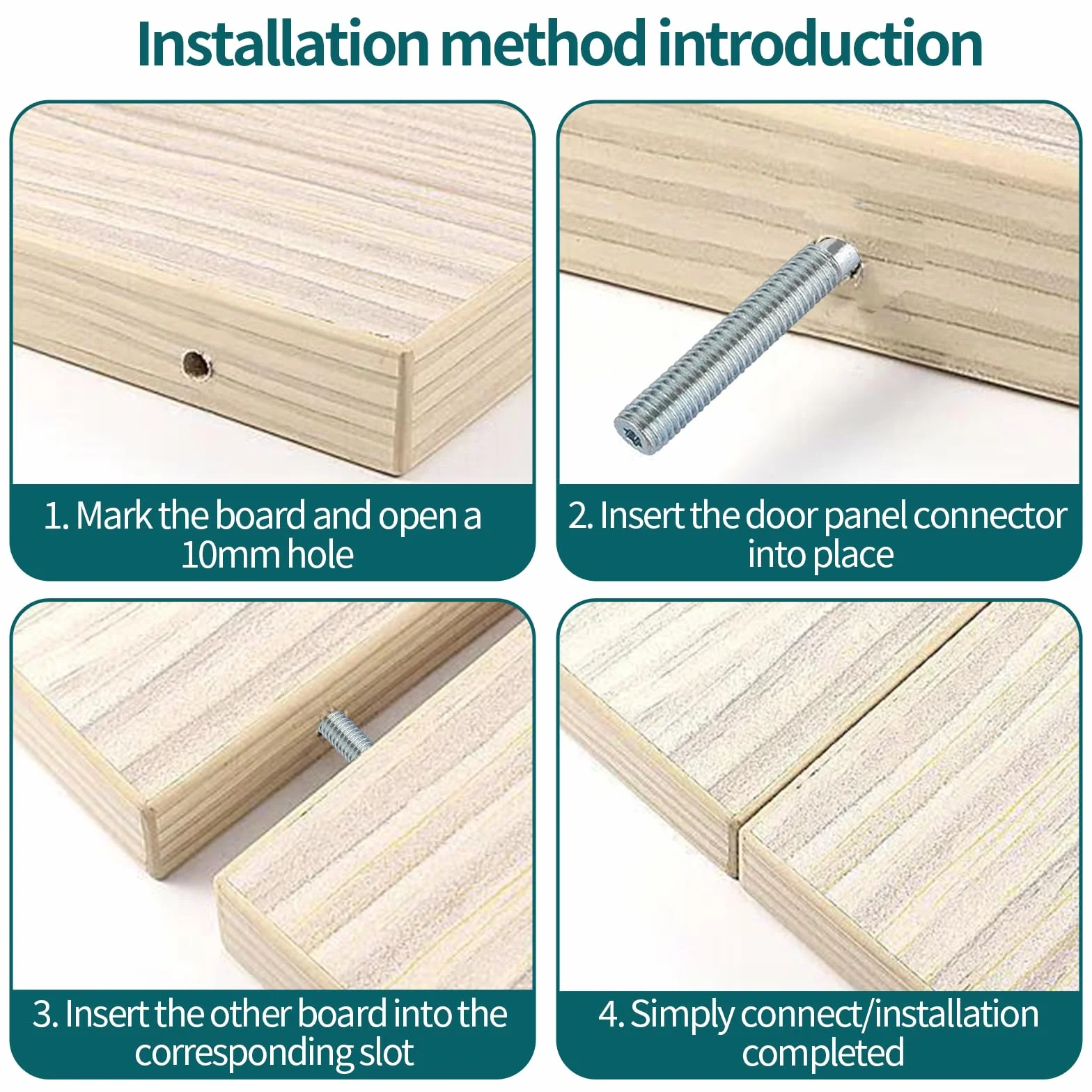 Installation method introduction

1. Mark the board and open a 10mm hole

2. Insert the door panel connector into place

3. Insert the other board into the corresponding slot

4. Simply connect/installation completed