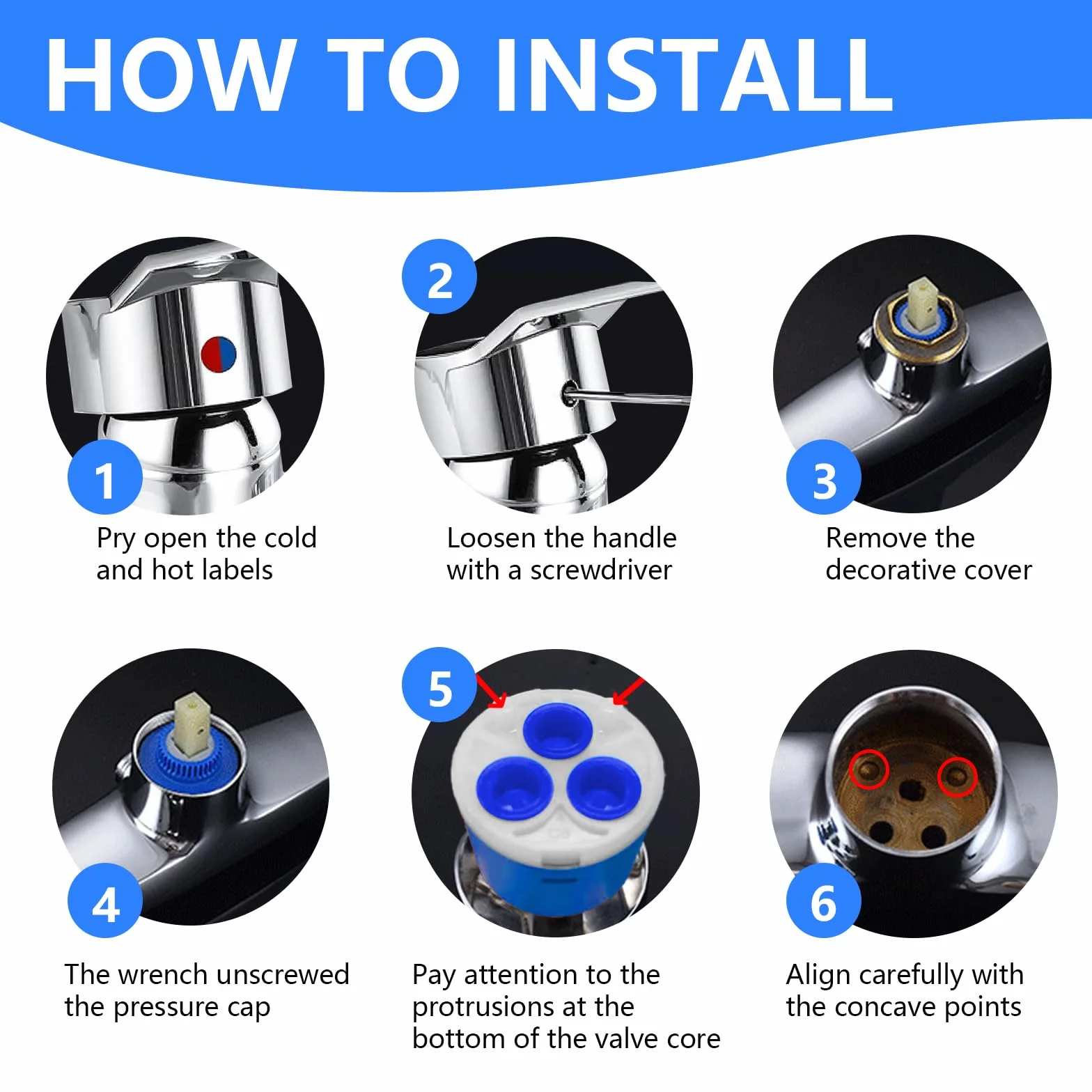 HOW TO INSTALL

1
Pry open the cold and hot labels

2
Loosen the handle with a screwdriver

3
Remove the decorative cover

4
The wrench unscrewed the pressure cap

5
Pay attention to the protrusions at the bottom of the valve core

6
Align carefully with the concave points