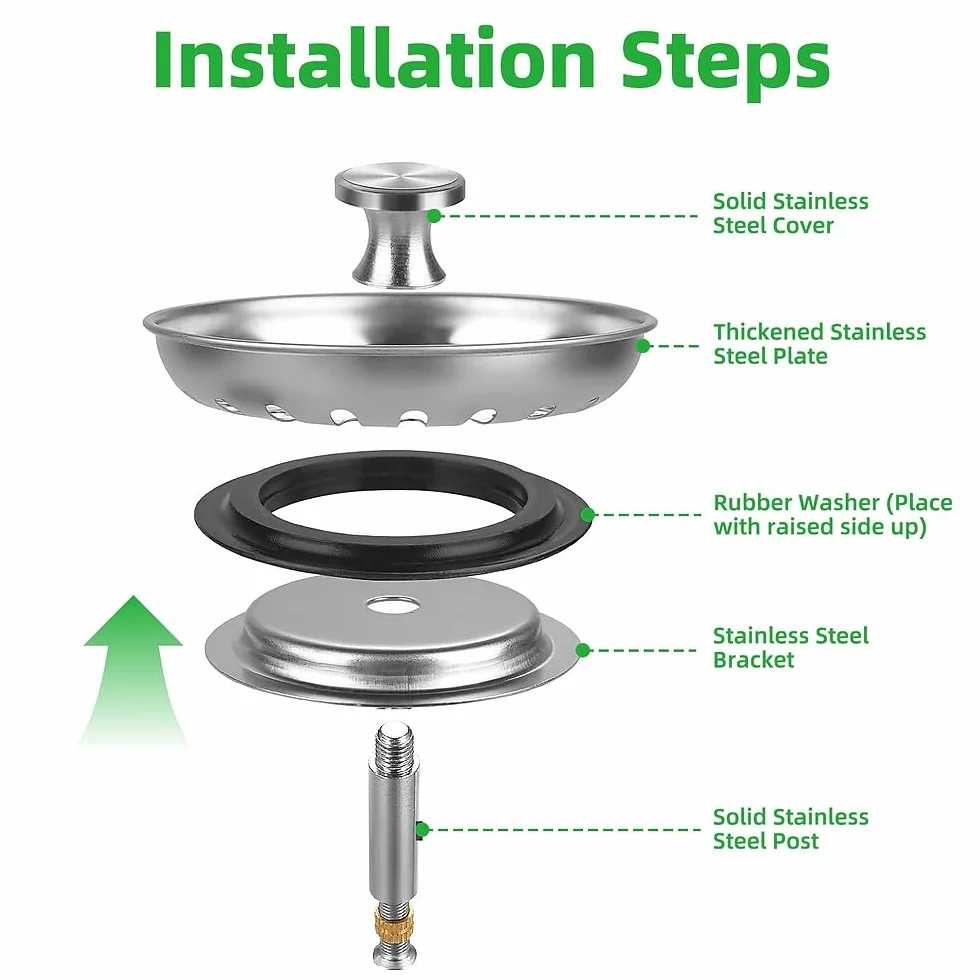 Installation Steps

Solid Stainless Steel Cover

Thickened Stainless Steel Plate

Rubber Washer (Place with raised side up)

Stainless Steel Bracket

Solid Stainless Steel Post