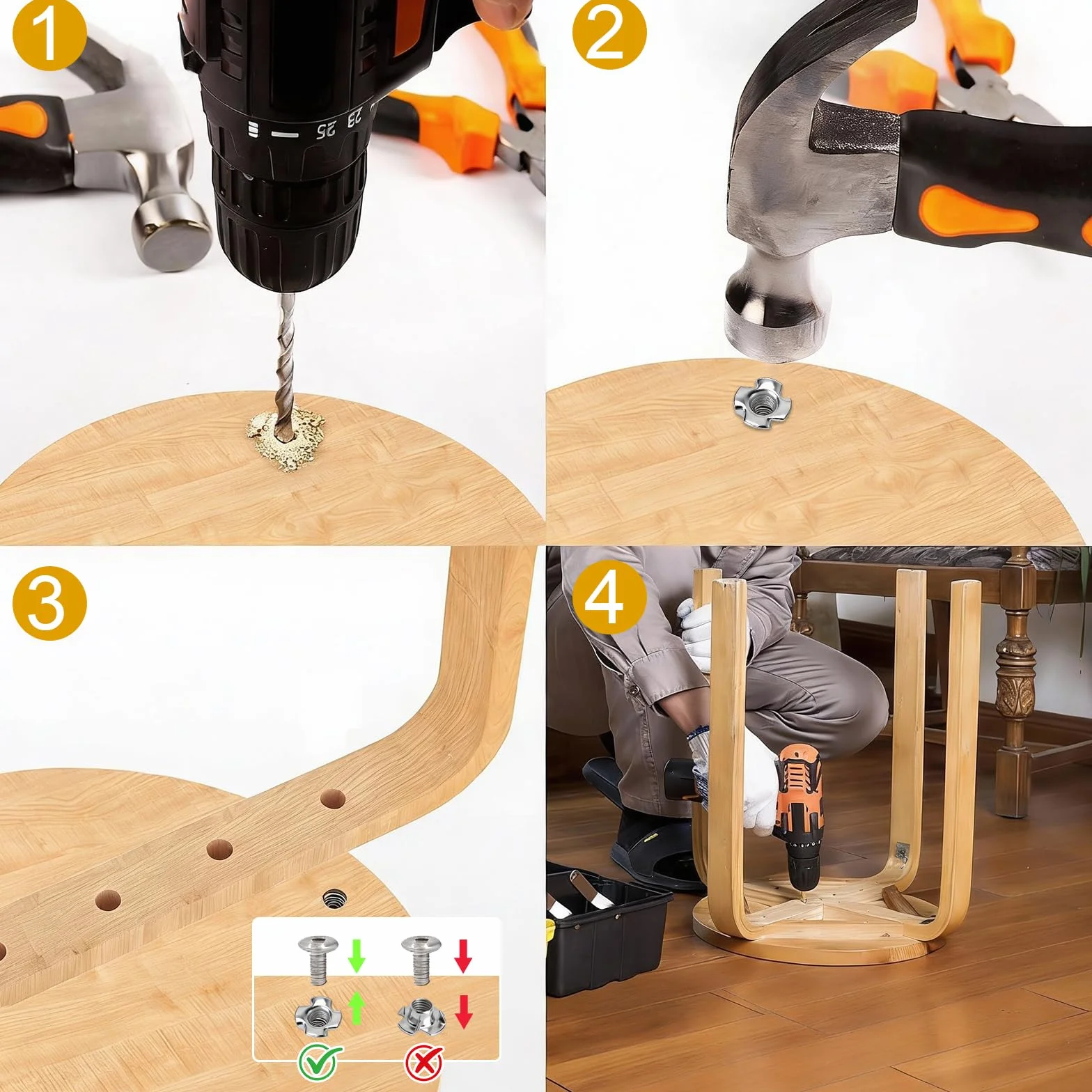 1

23 25

2

3

4