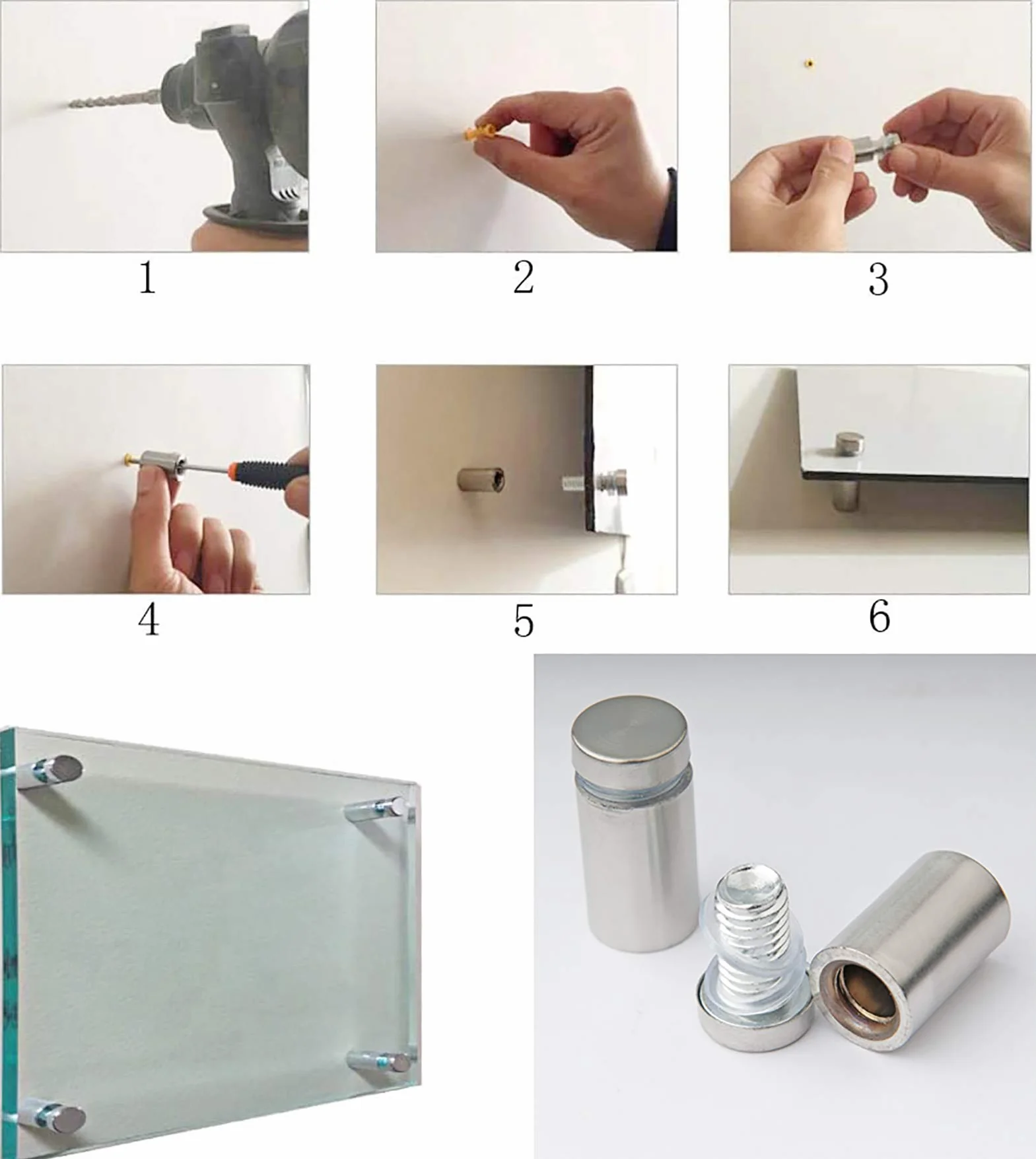 1

2

3

4

5

6