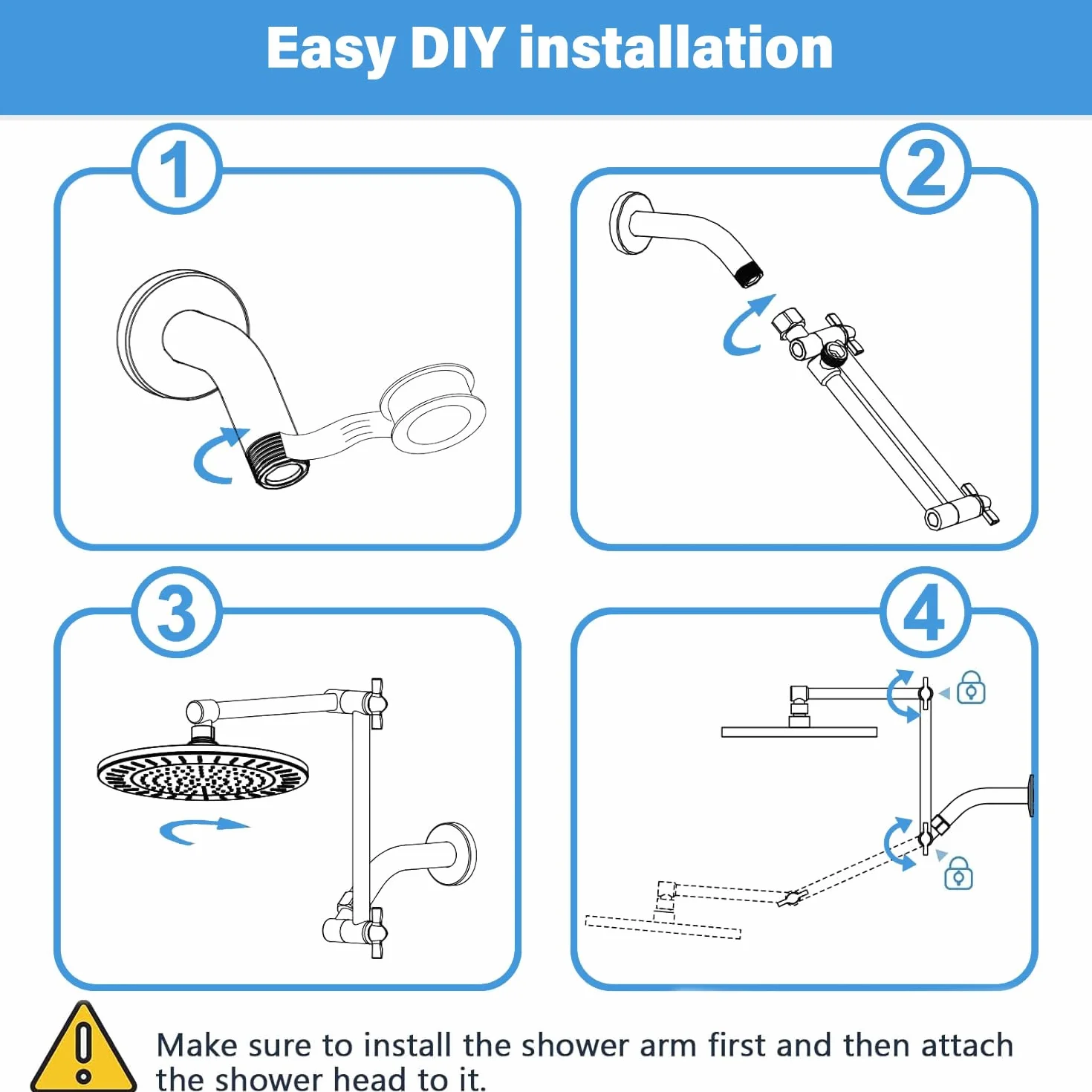 Easy DIY installation

1

2

3

4

Make sure to install the shower arm first and then attach the shower head to it.