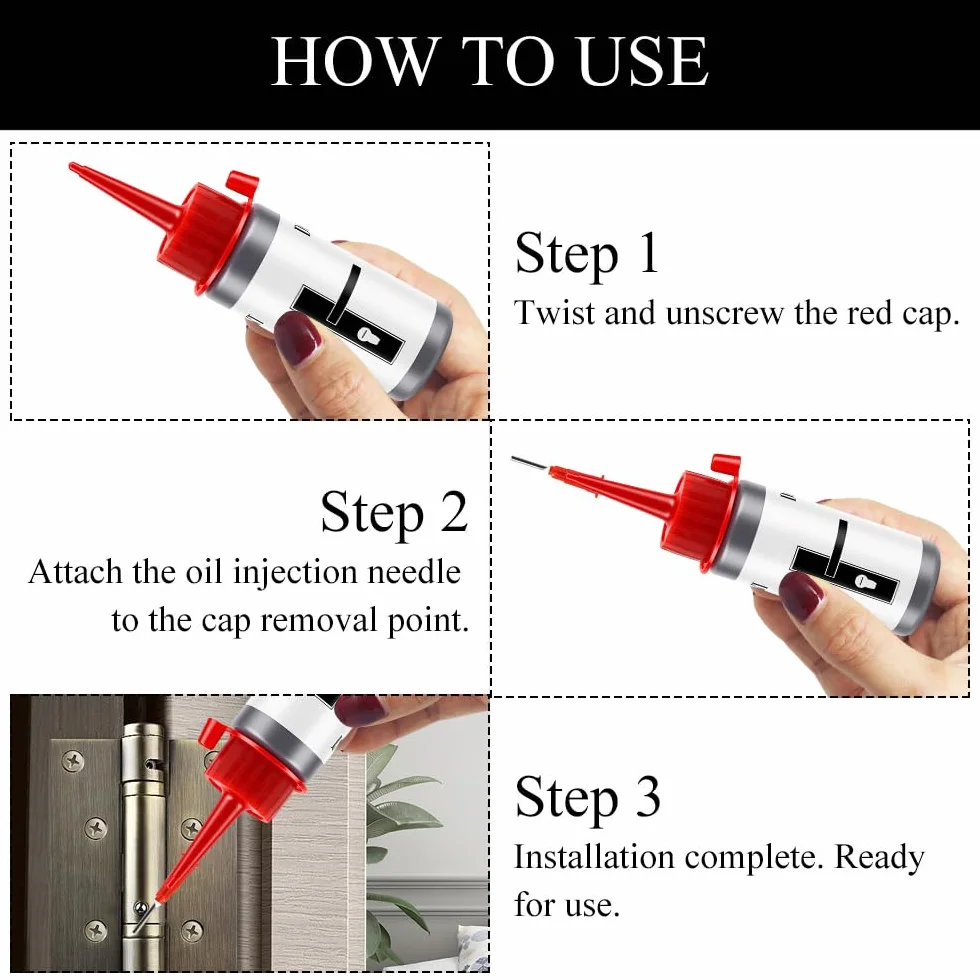 HOW TO USE

Step 1
Twist and unscrew the red cap.

Step 2
Attach the oil injection needle to the cap removal point.

Step 3
Installation complete. Ready for use.