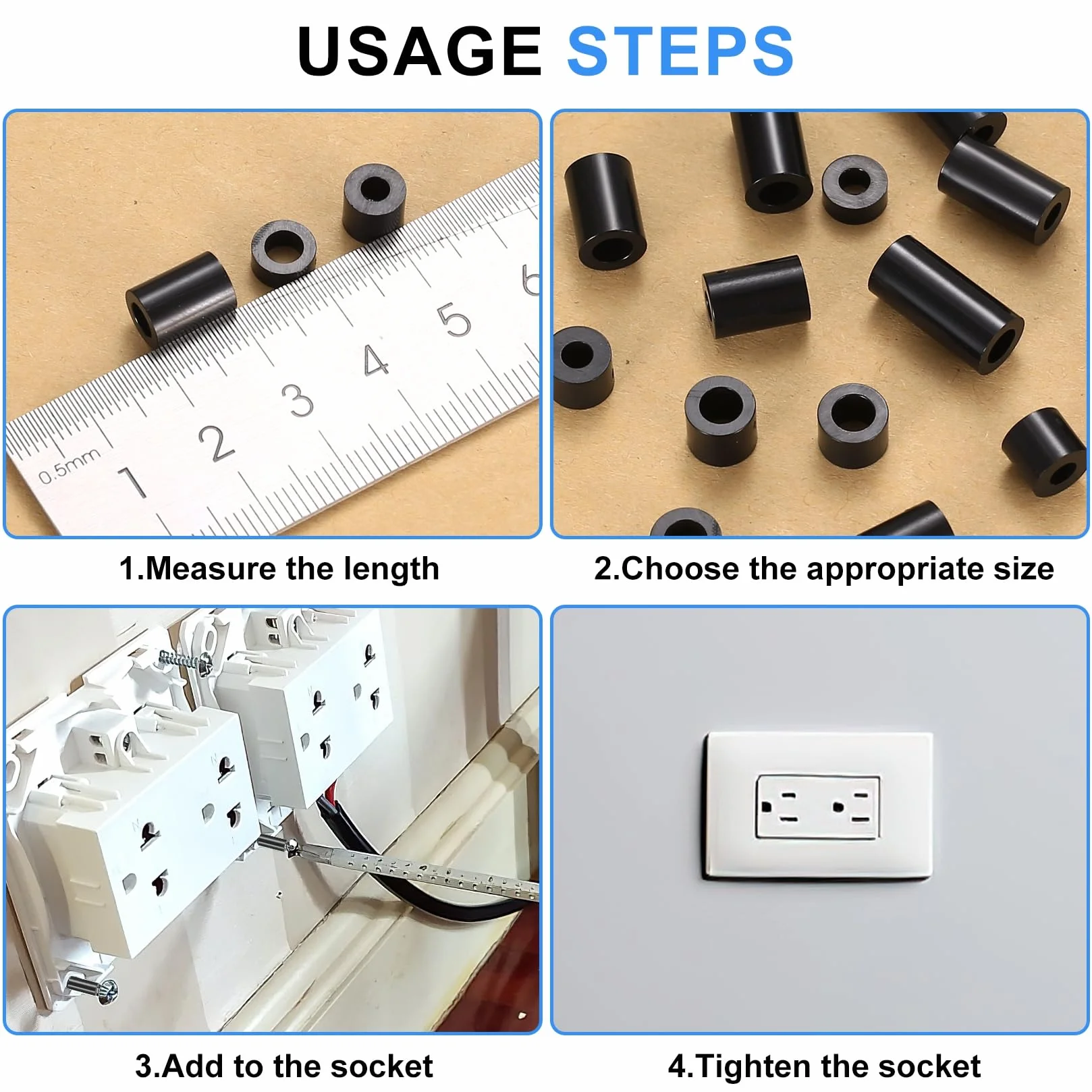 USAGE STEPS

0.5mm 1 2 3 4 5 6

1.Measure the length

2.Choose the appropriate size

3.Add to the socket

4.Tighten the socket