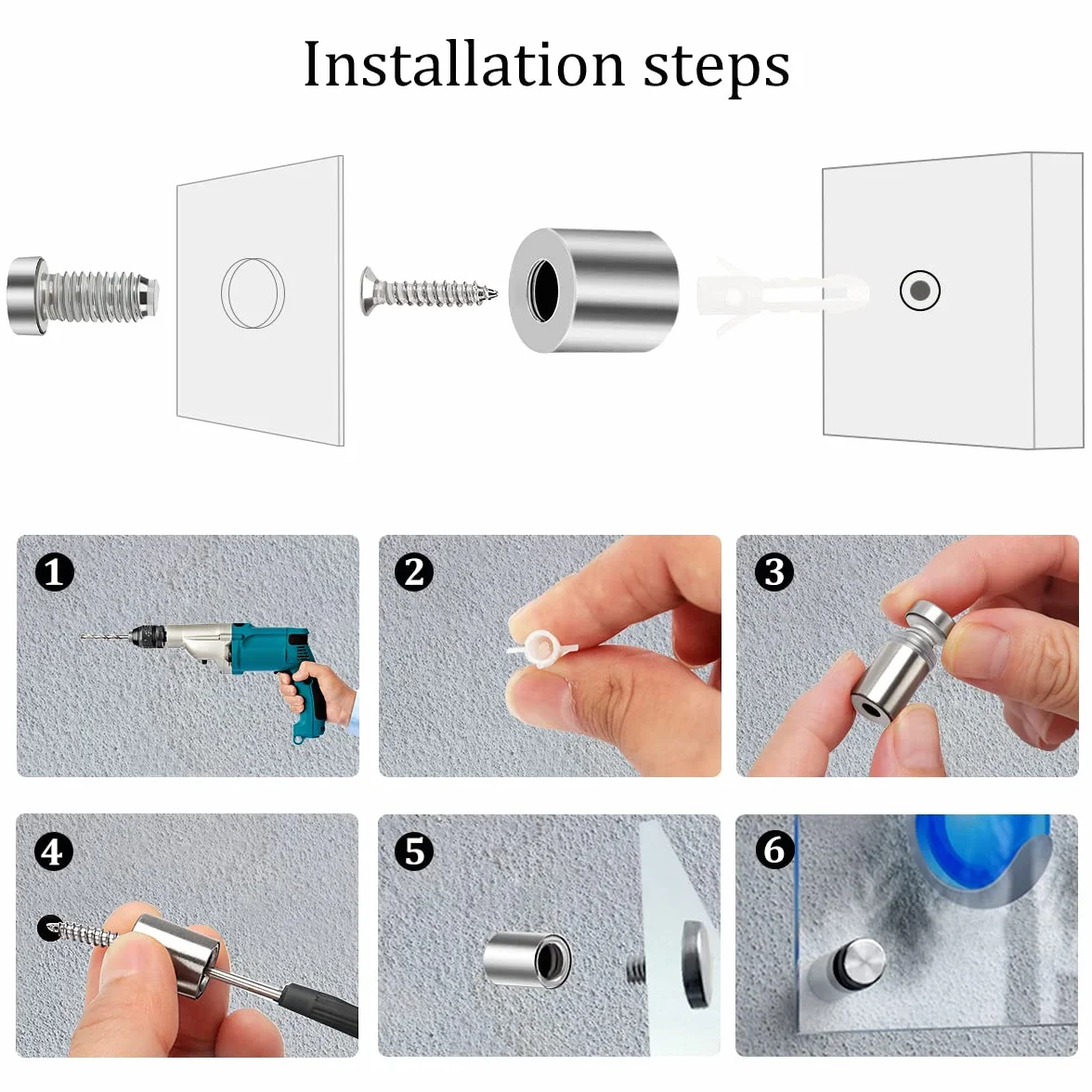 Installation steps

1

2

3

4

5

6