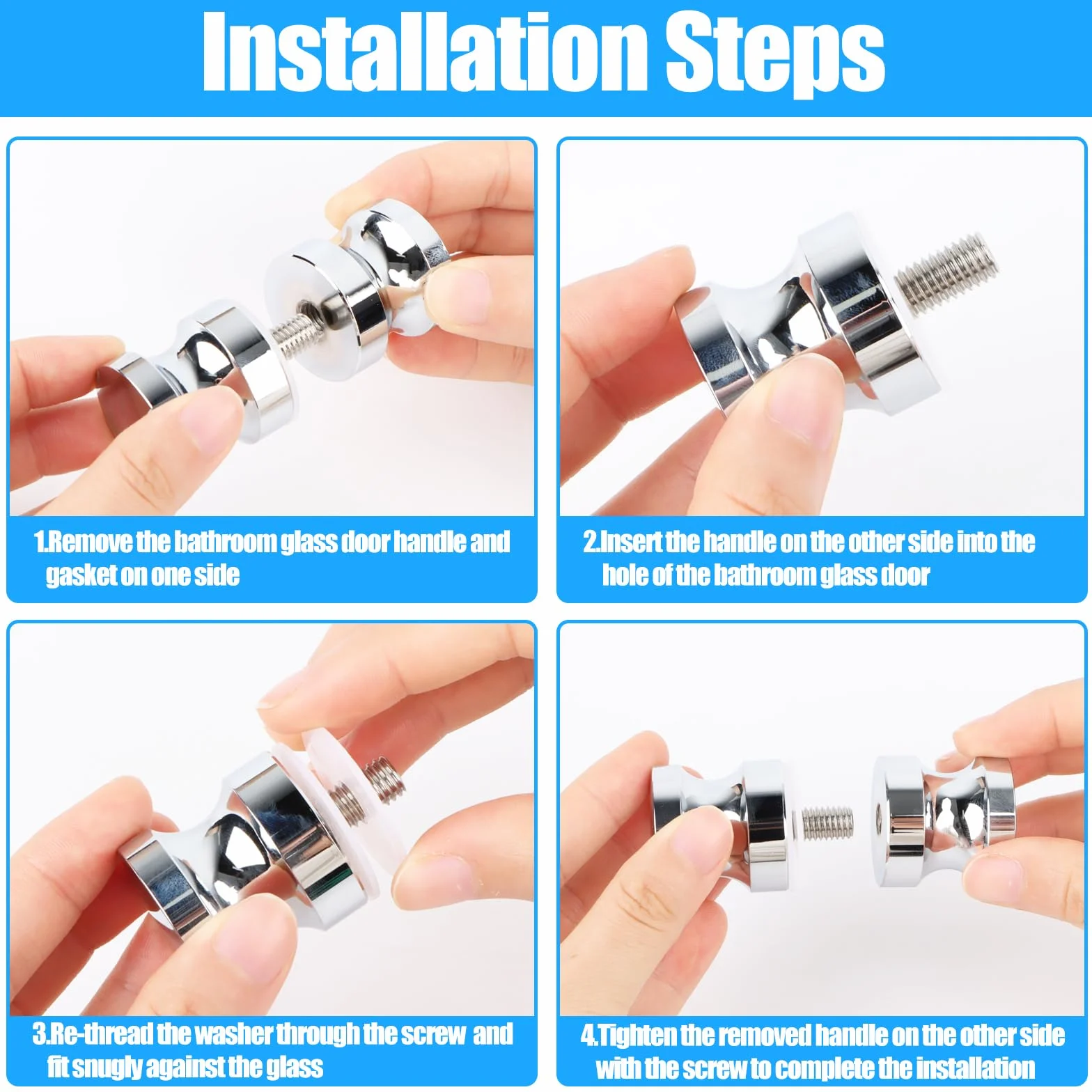 Installation Steps

1.Remove the bathroom glass door handle and gasket on one side

2.Insert the handle on the other side into the hole of the bathroom glass door

3.Re-thread the washer through the screw and fit snugly against the glass

4.Tighten the removed handle on the other side with the screw to complete the installation