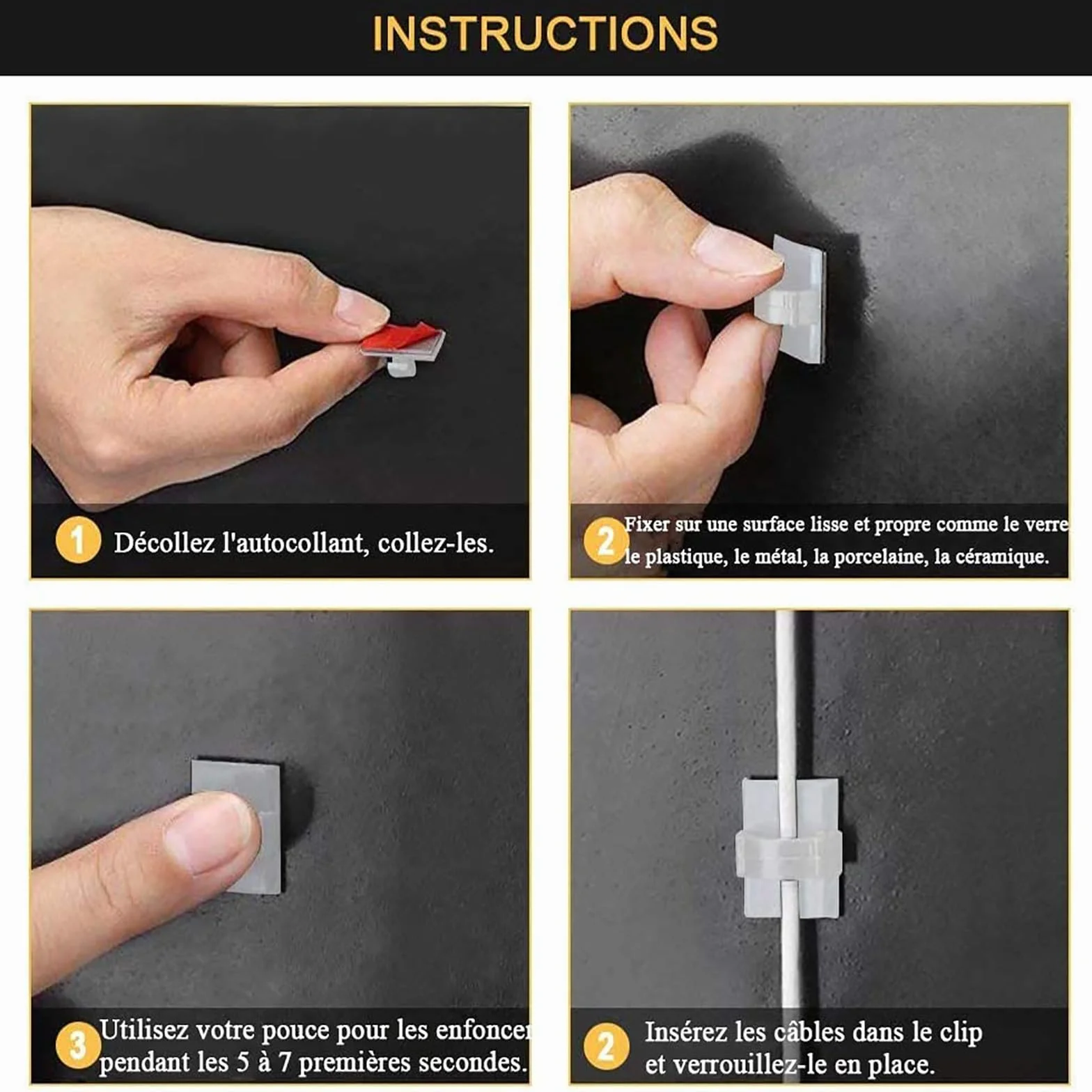 INSTRUCTIONS

1 Décollez l'autocollant, collez-les.

2 Fixer sur une surface lisse et propre comme le verre le plastique, le métal, la porcelaine, la céramique.

3 Utilisez votre pouce pour les enfoncer pendant les 5 à 7 premières secondes.

2 Insérez les câbles dans le clip et verrouillez-le en place.