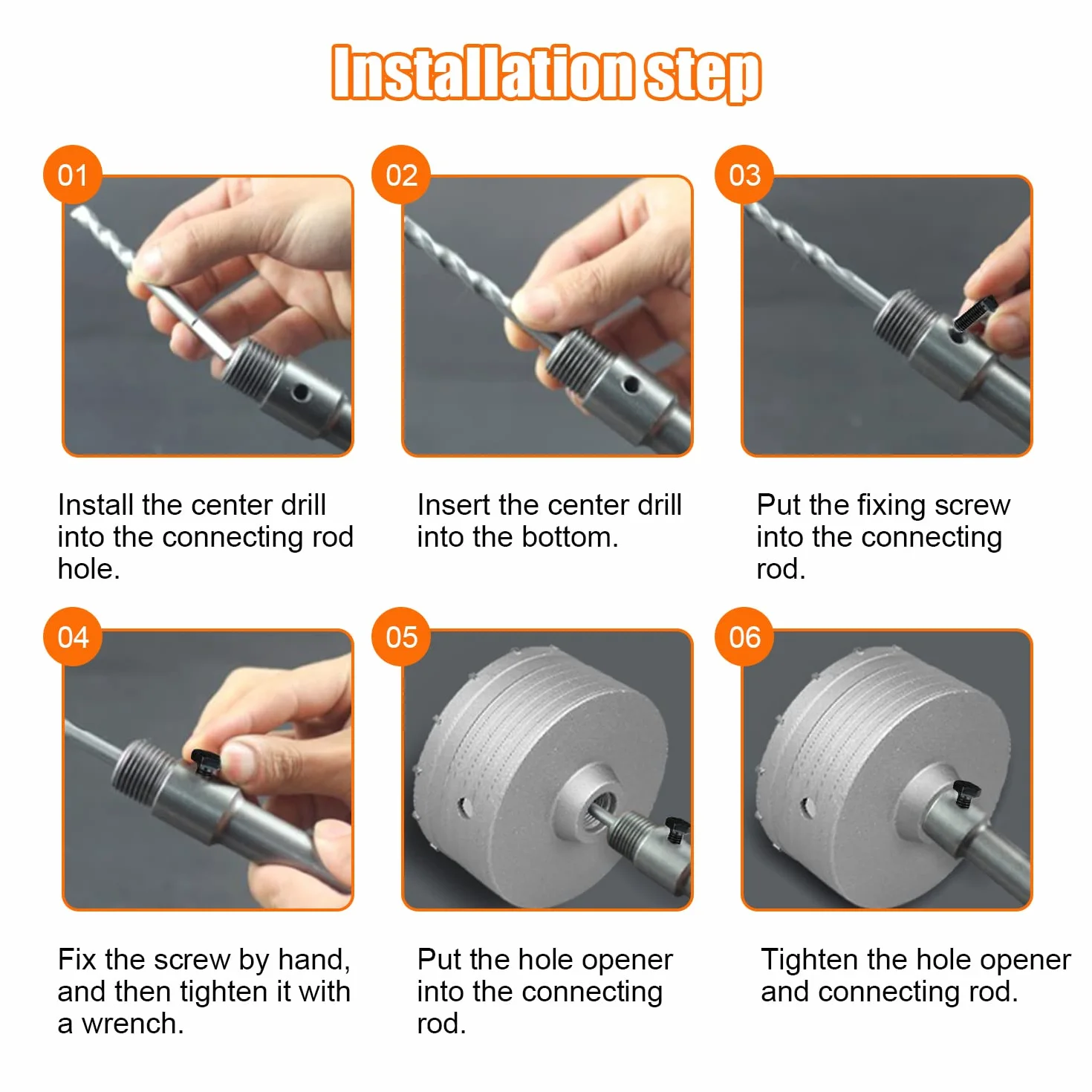 Installation step

01

Install the center drill into the connecting rod hole.

02

Insert the center drill into the bottom.

03

Put the fixing screw into the connecting rod.

04

Fix the screw by hand, and then tighten it with a wrench.

05

Put the hole opener into the connecting rod.

06

Tighten the hole opener and connecting rod.