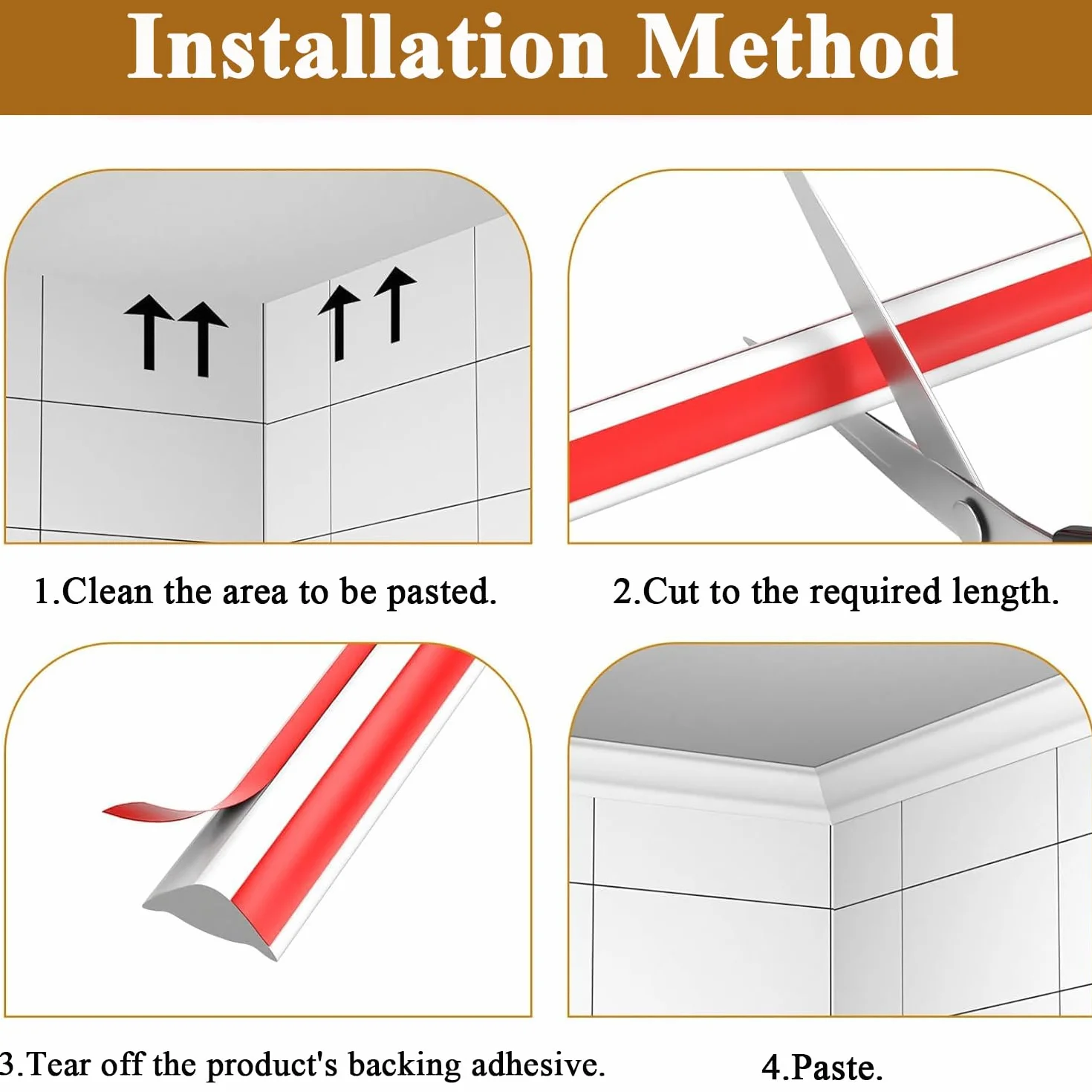 Installation Method

1.Clean the area to be pasted.

2.Cut to the required length.

3.Tear off the product's backing adhesive.

4.Paste.