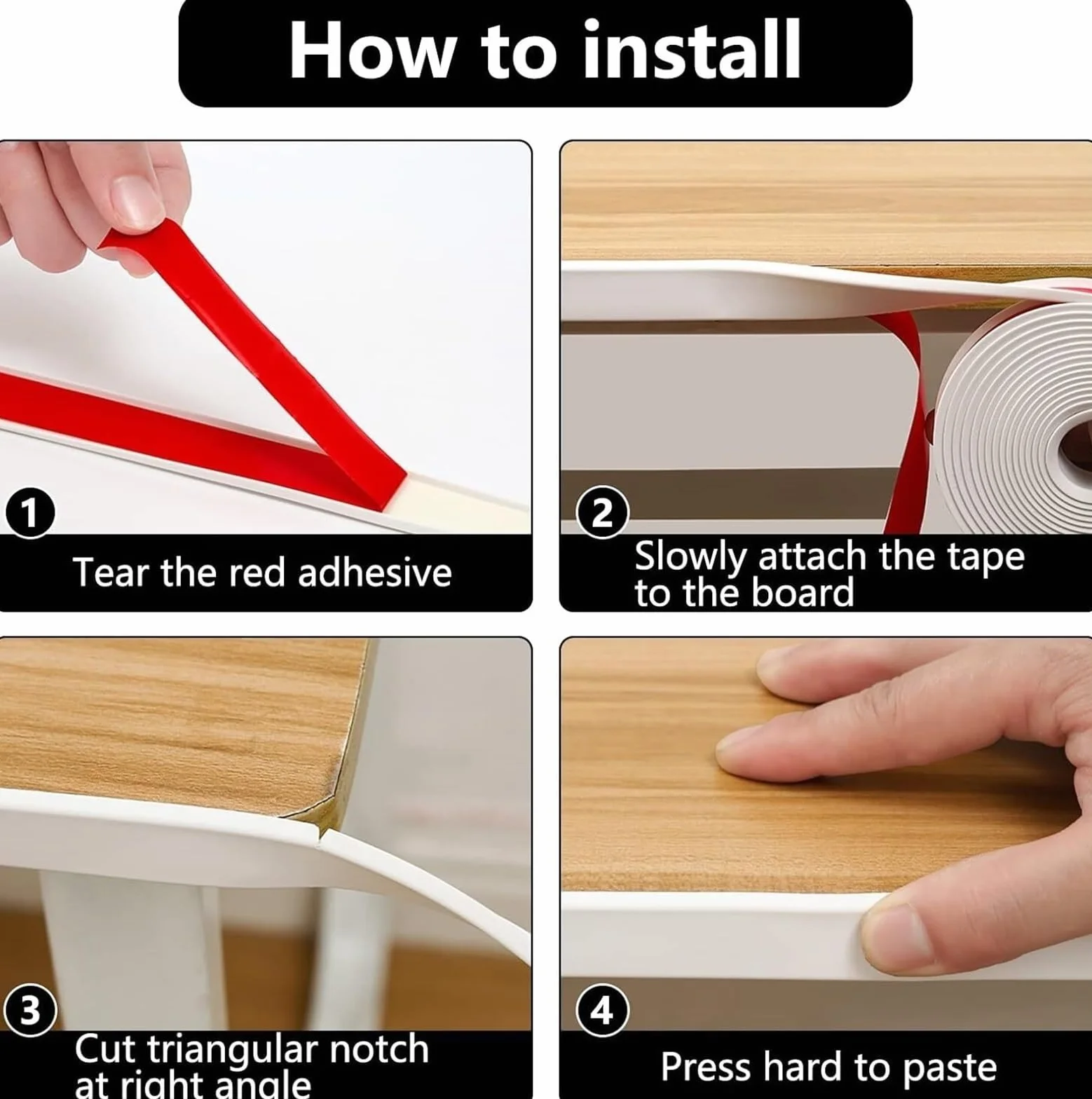 How to install

1
Tear the red adhesive

2
Slowly attach the tape to the board

3
Cut triangular notch at right angle

4
Press hard to paste